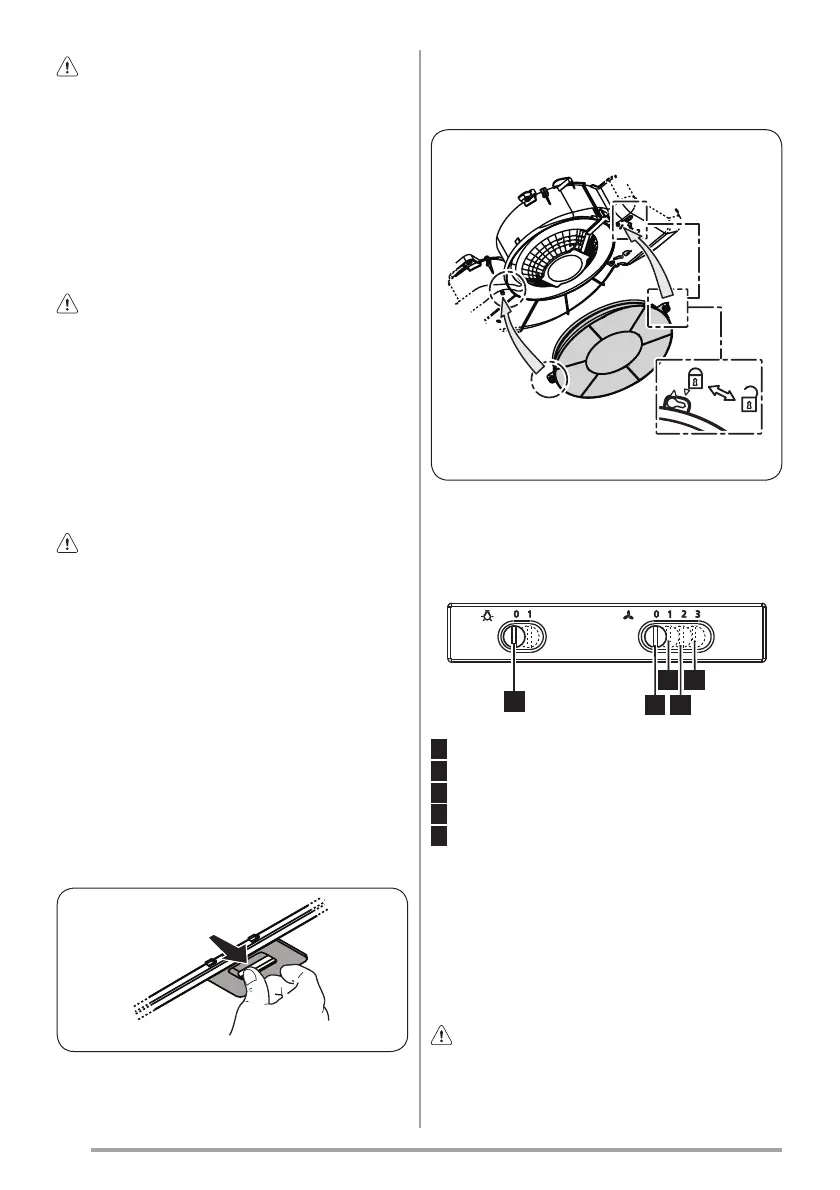 0 1

0 1 2 3