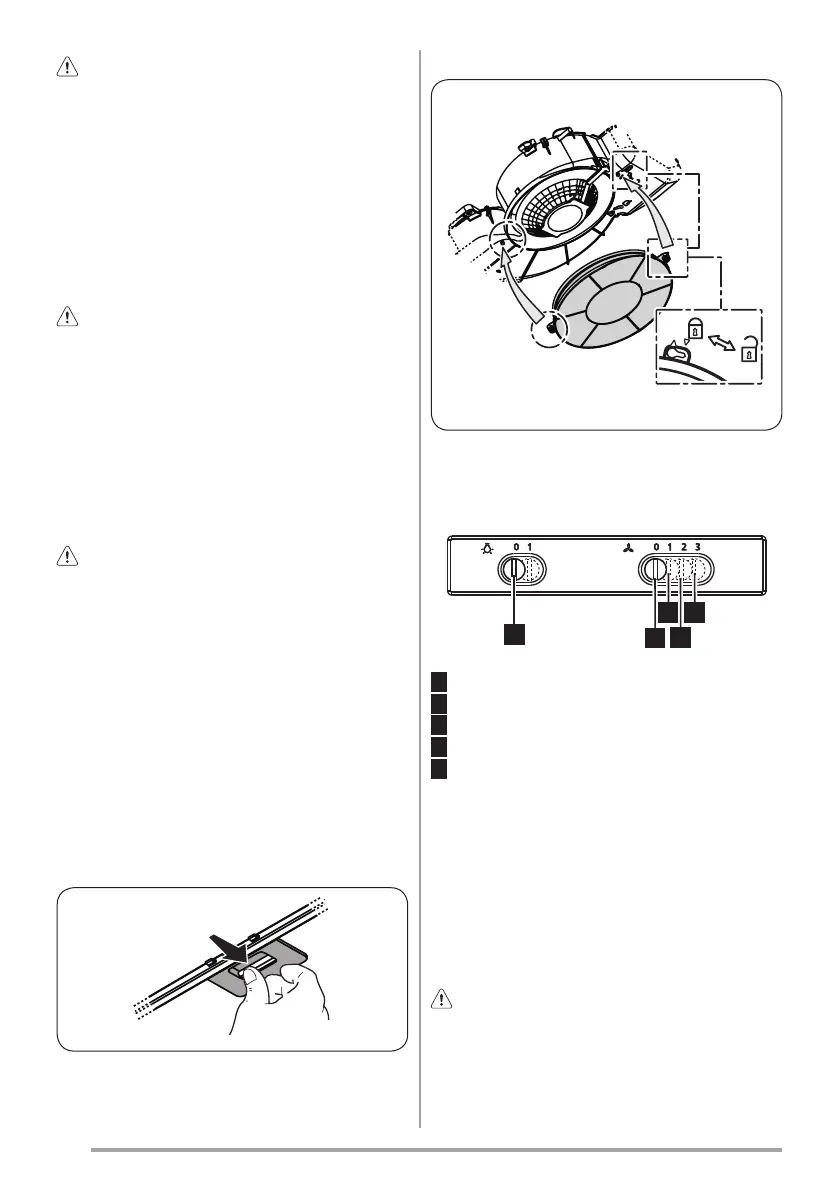 0 1

0 1 2 3