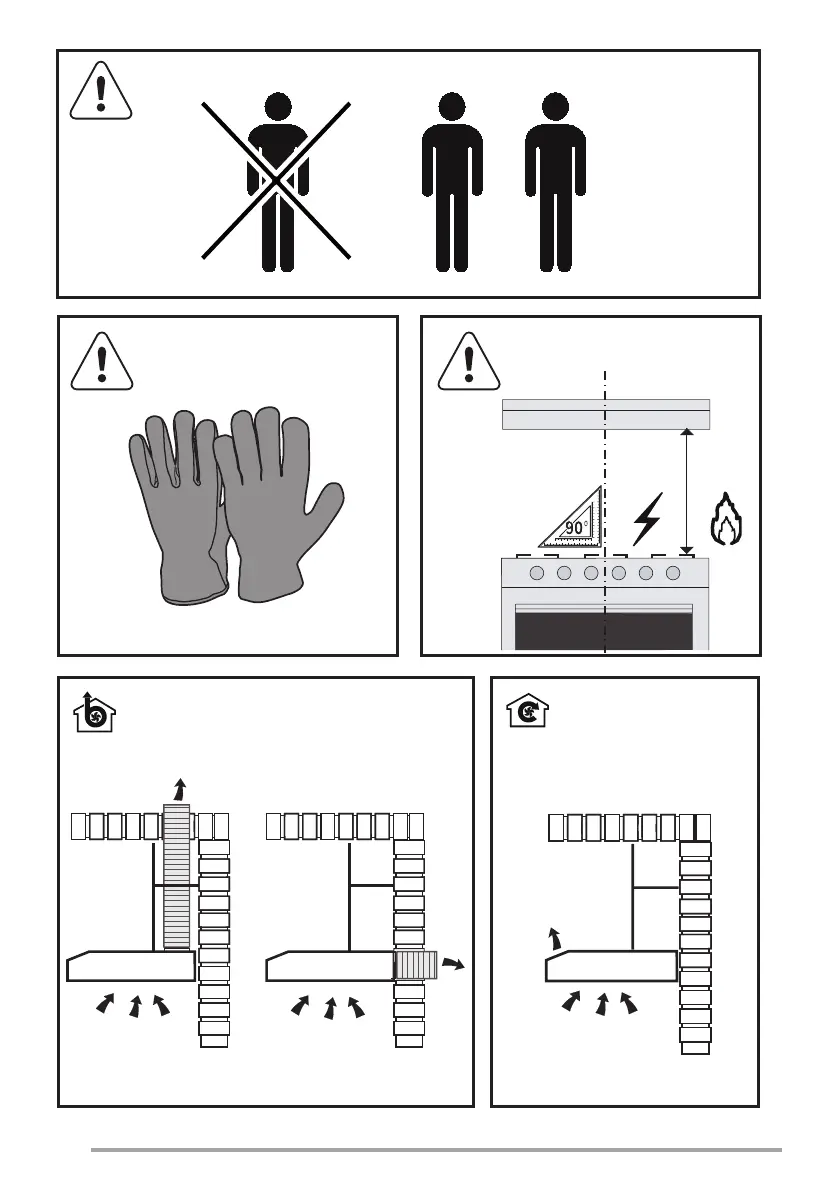 90°