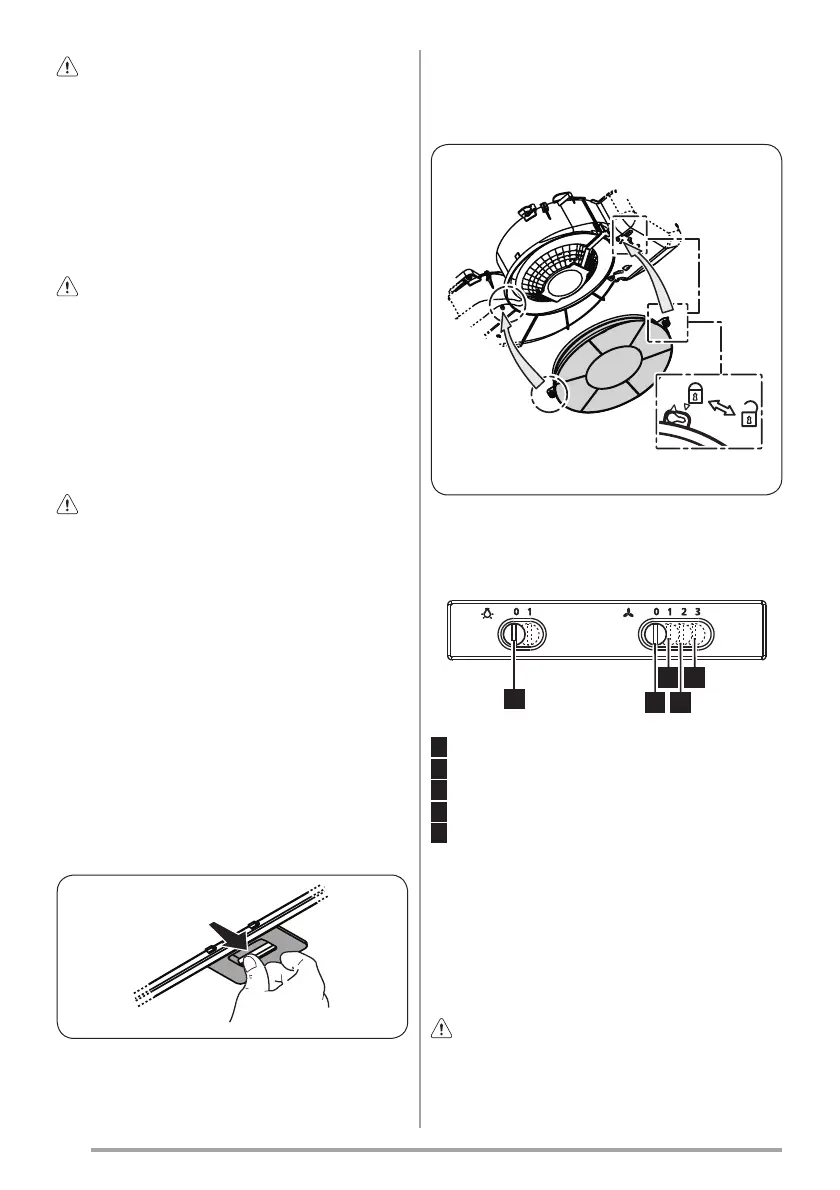 0 1

0 1 2 3