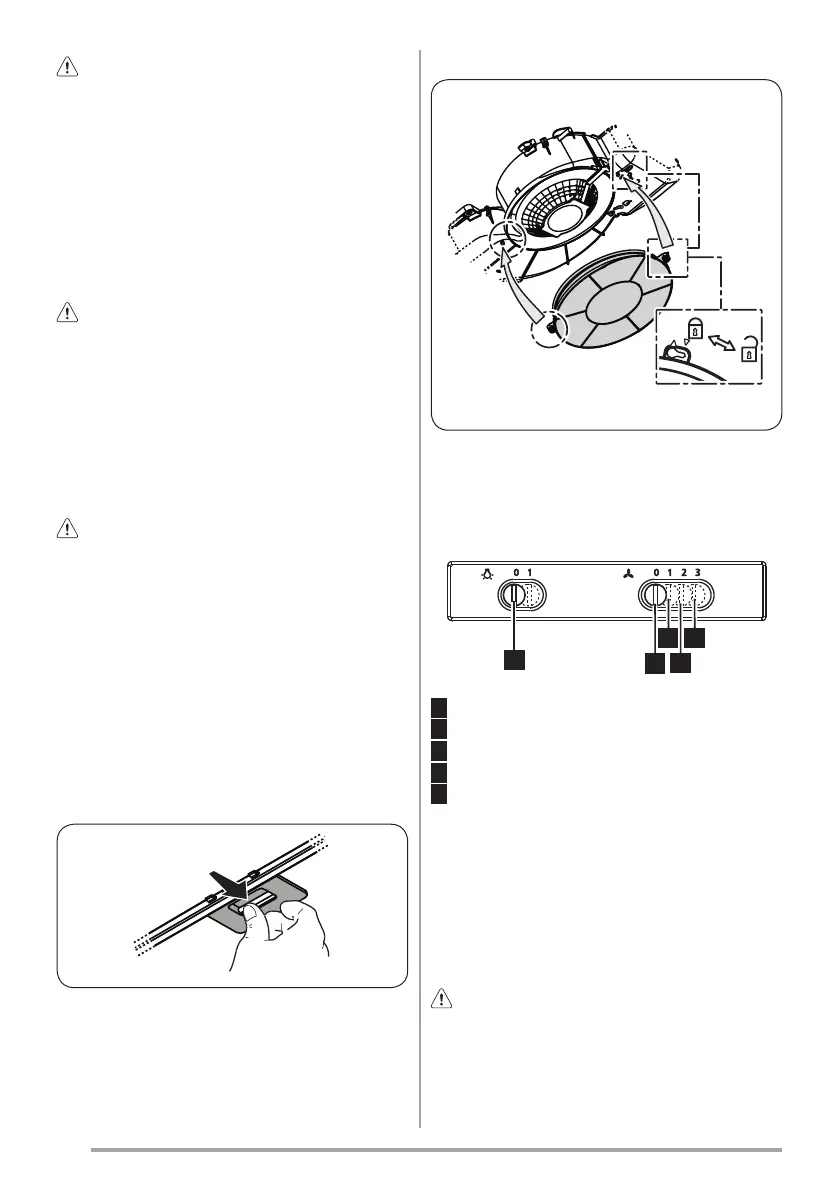 0 1

0 1 2 3