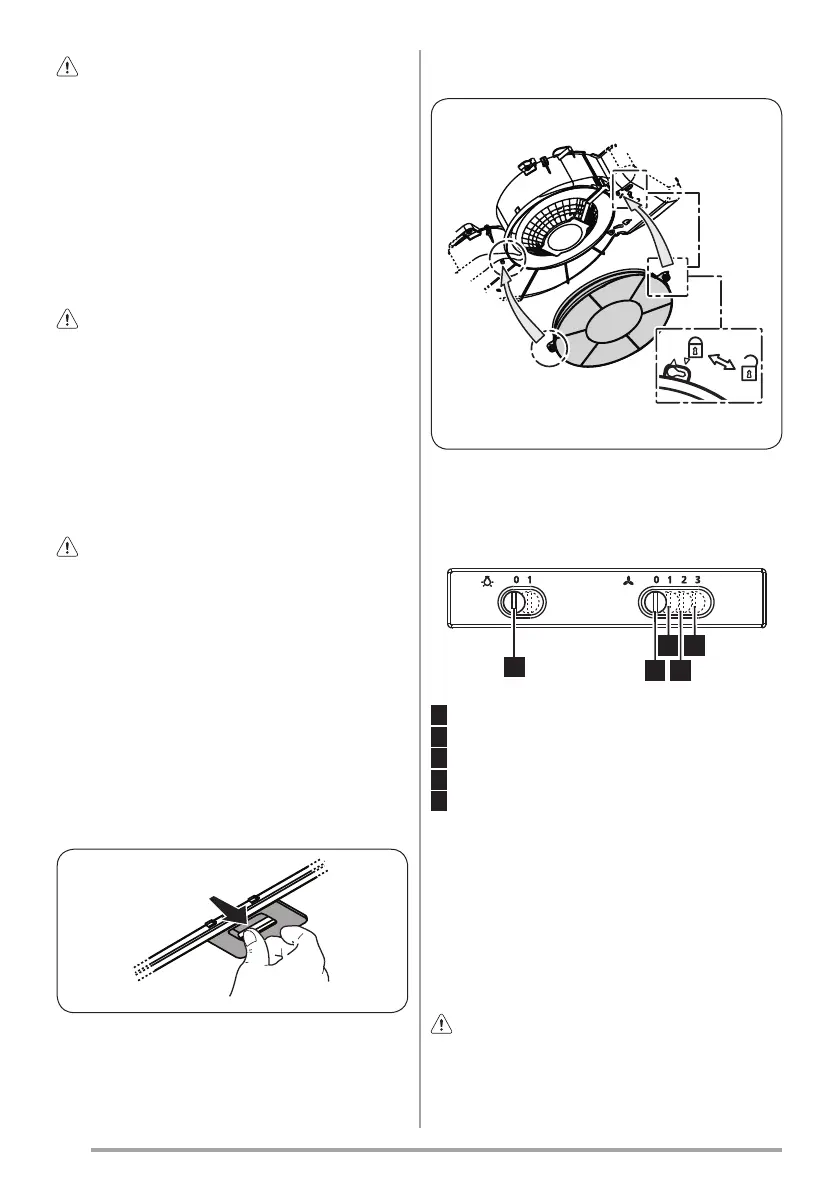 0 1

0 1 2 3