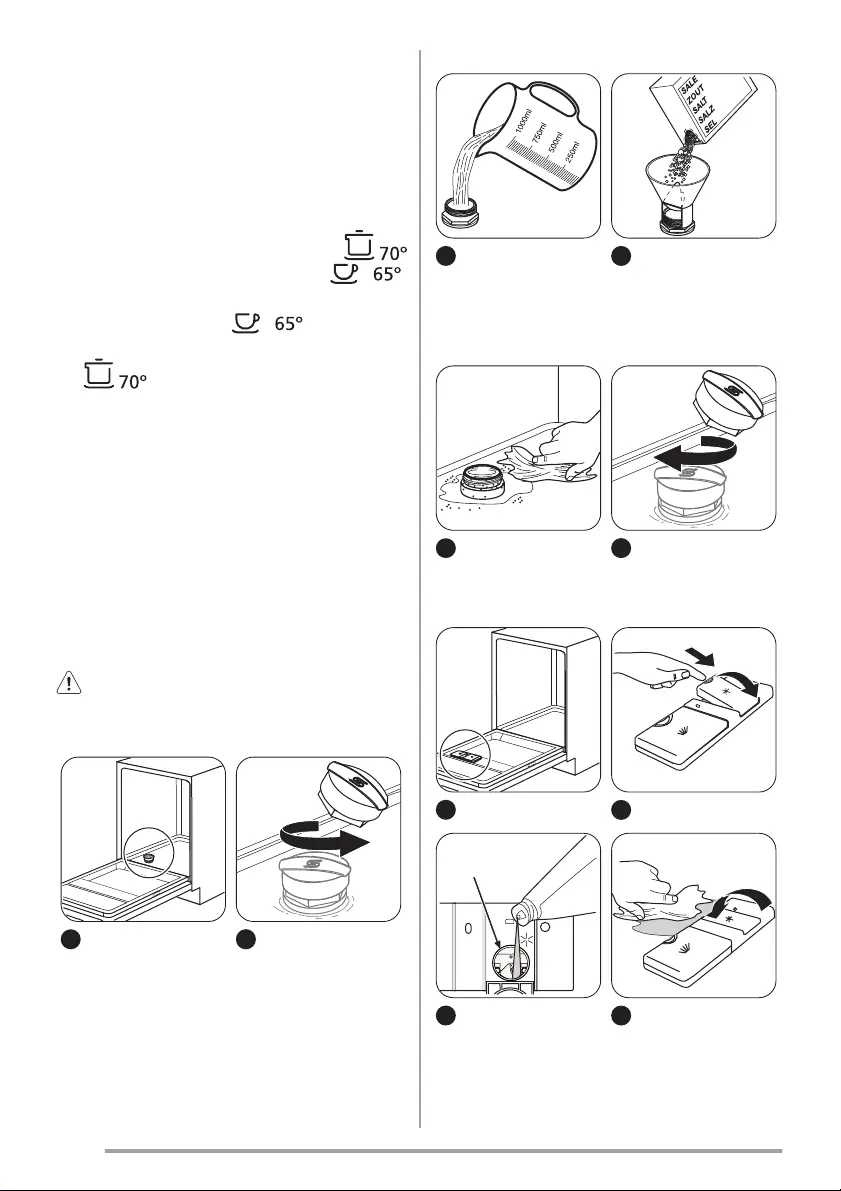 70°

65°

65°

70°

1000ml
750ml
500ml
250ml

SALE
ZOUT
SALT
SALZ
SEL