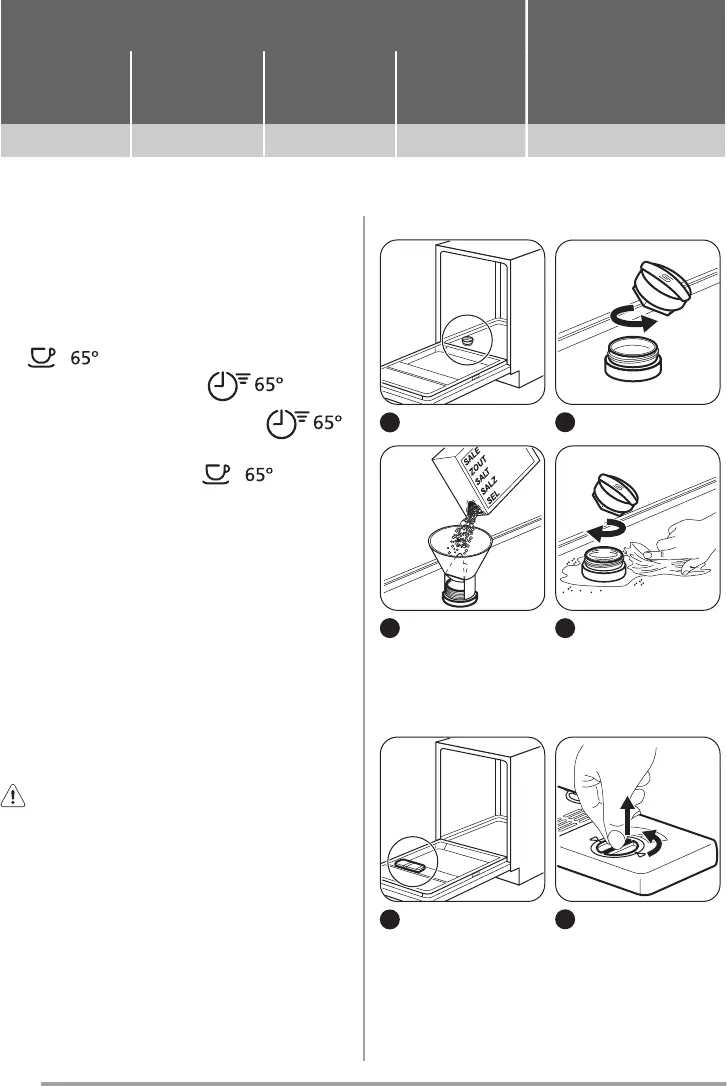 65°

65°

65°

65°

SALE
ZOUT
SALT
SALZ
SEL