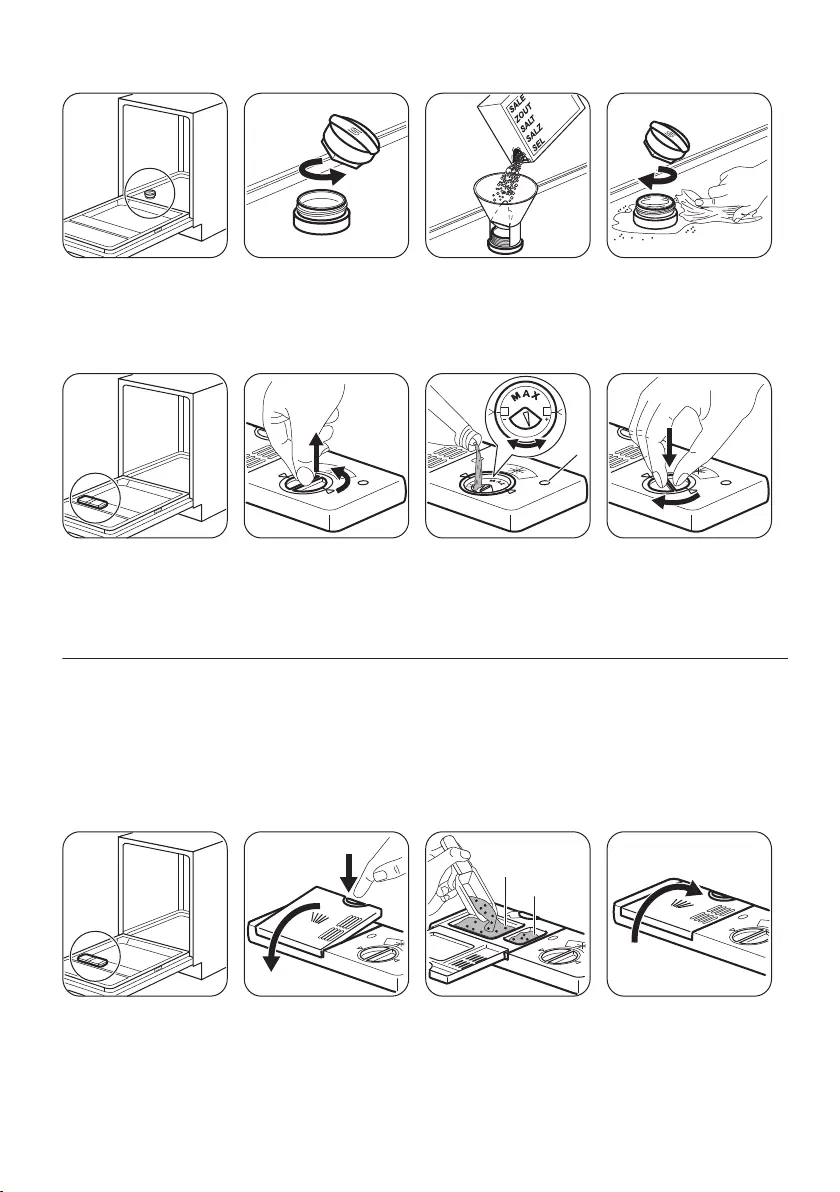 SALE
ZOUT
SALT
SALZ
SEL

MAX