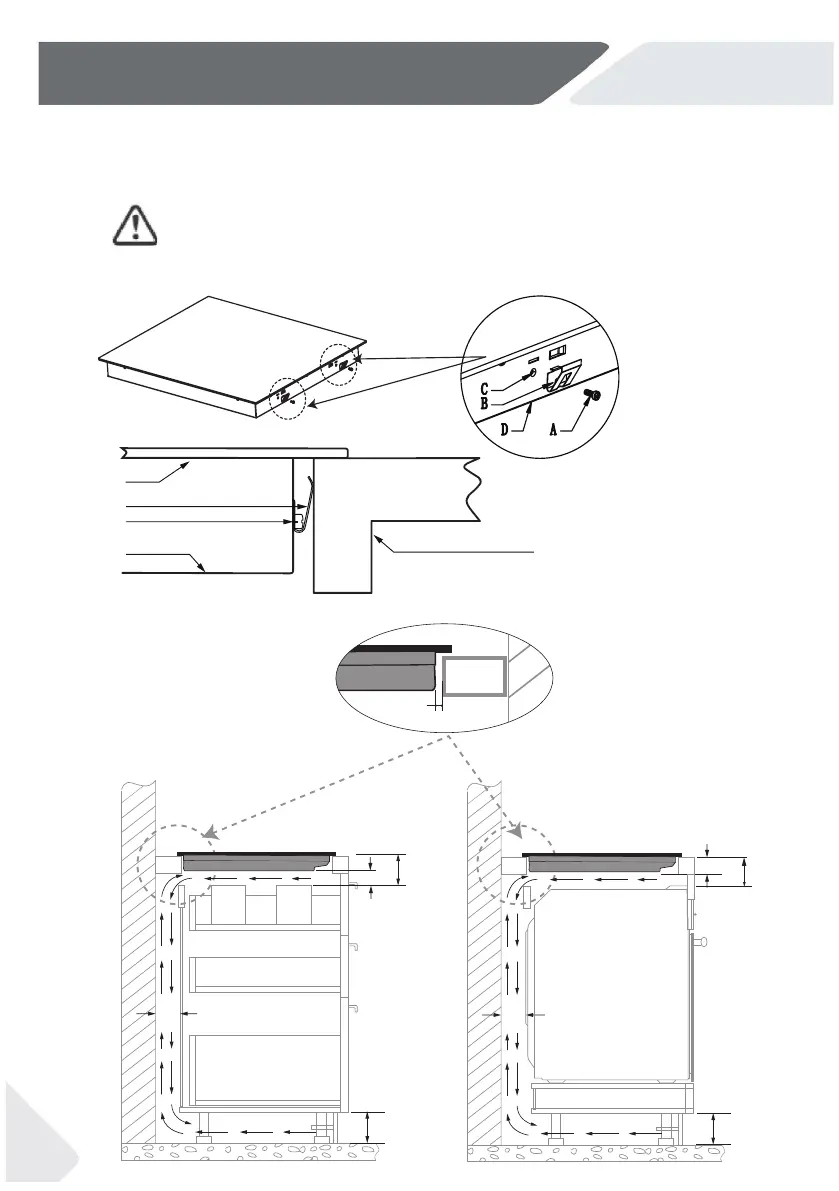 C
B
D
A