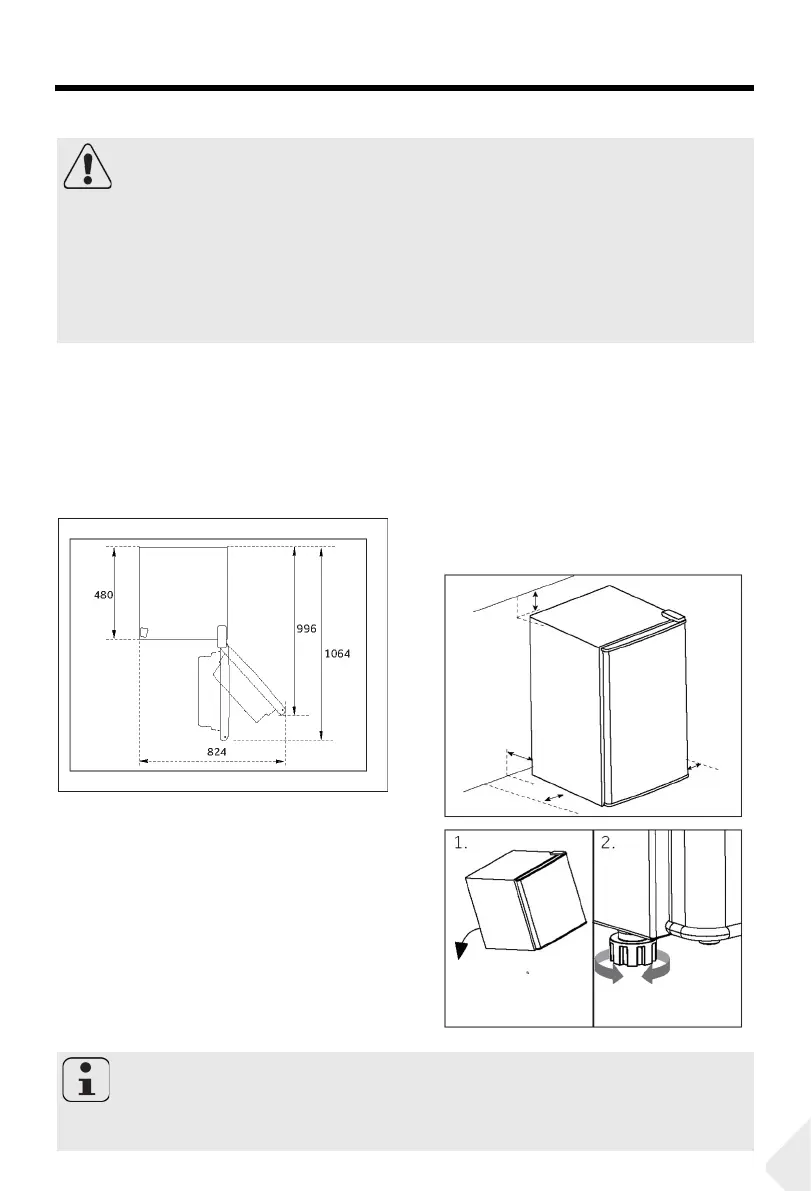 480

996

1064

824

1.

2.