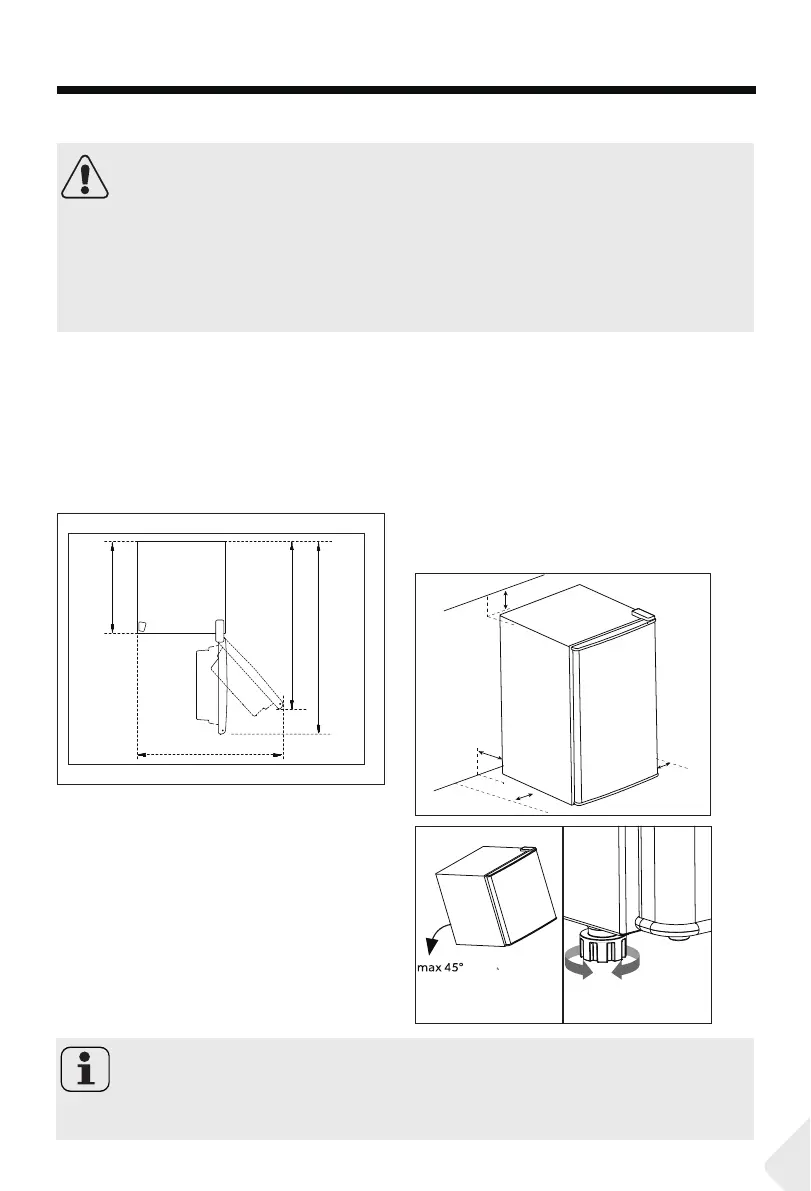 max 45°