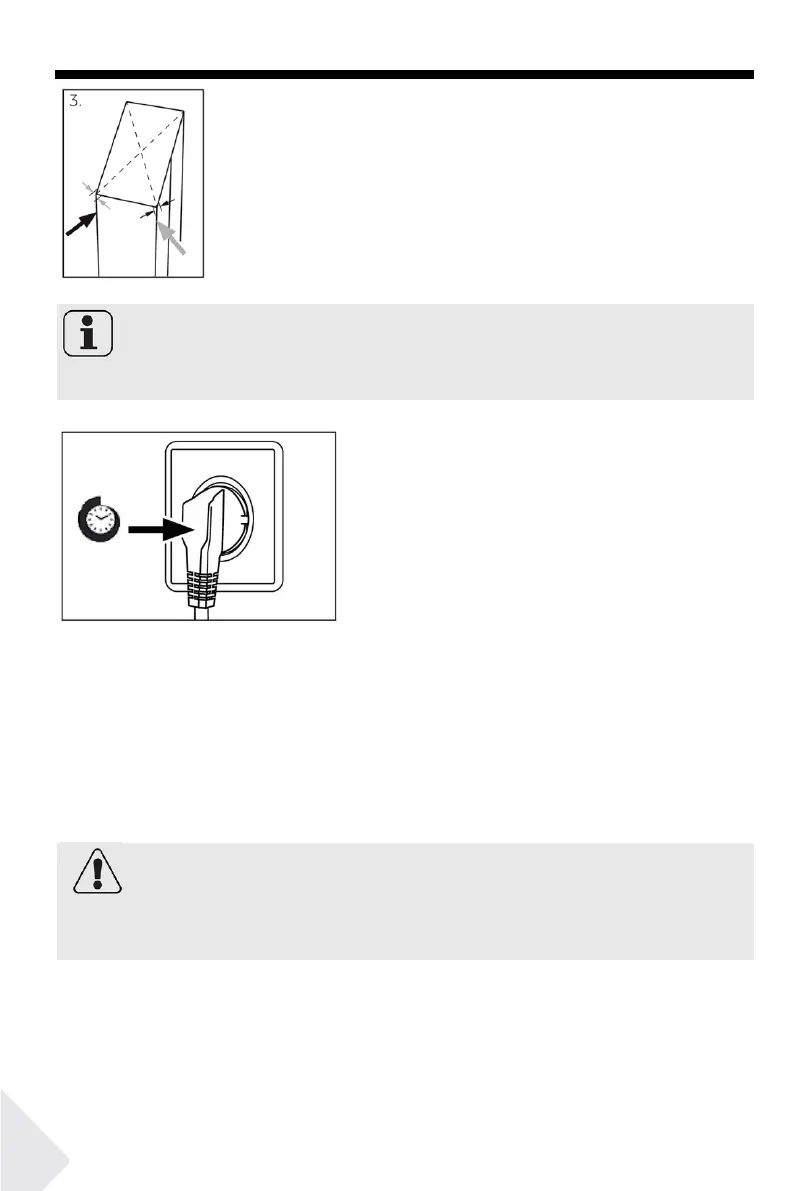 3.