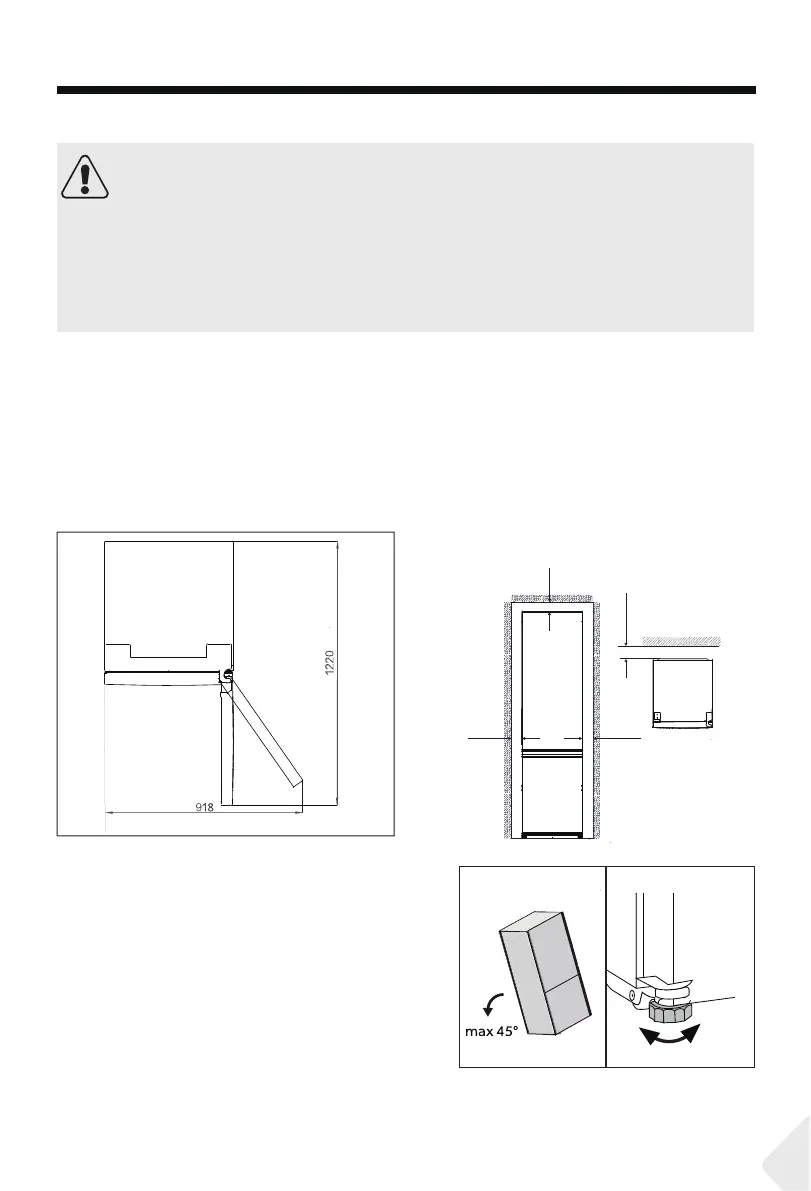 1220

918

max 45°