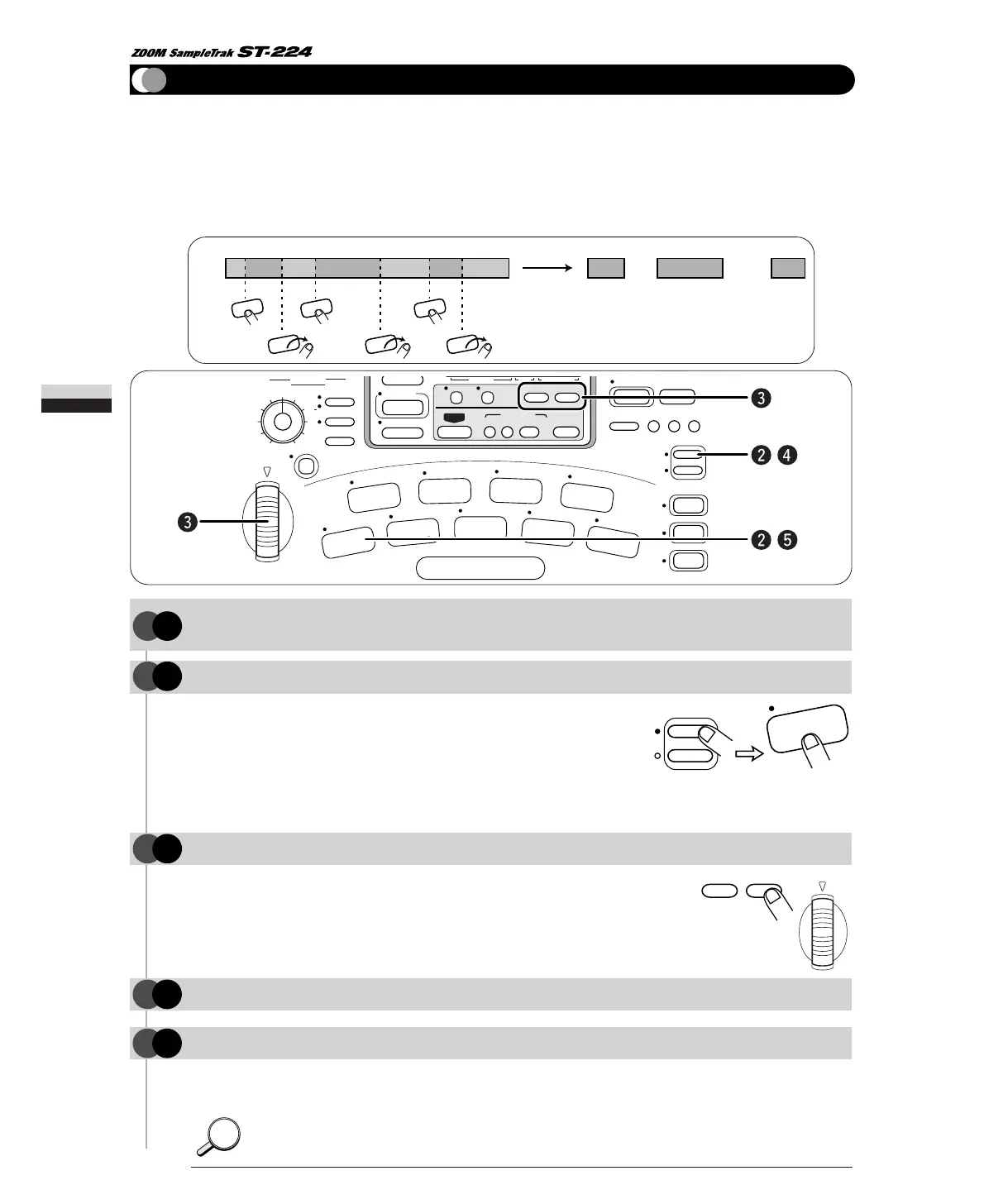 ZOOM SampleTrak ST-224

❸

❷ ❹

❸

❷ ❺