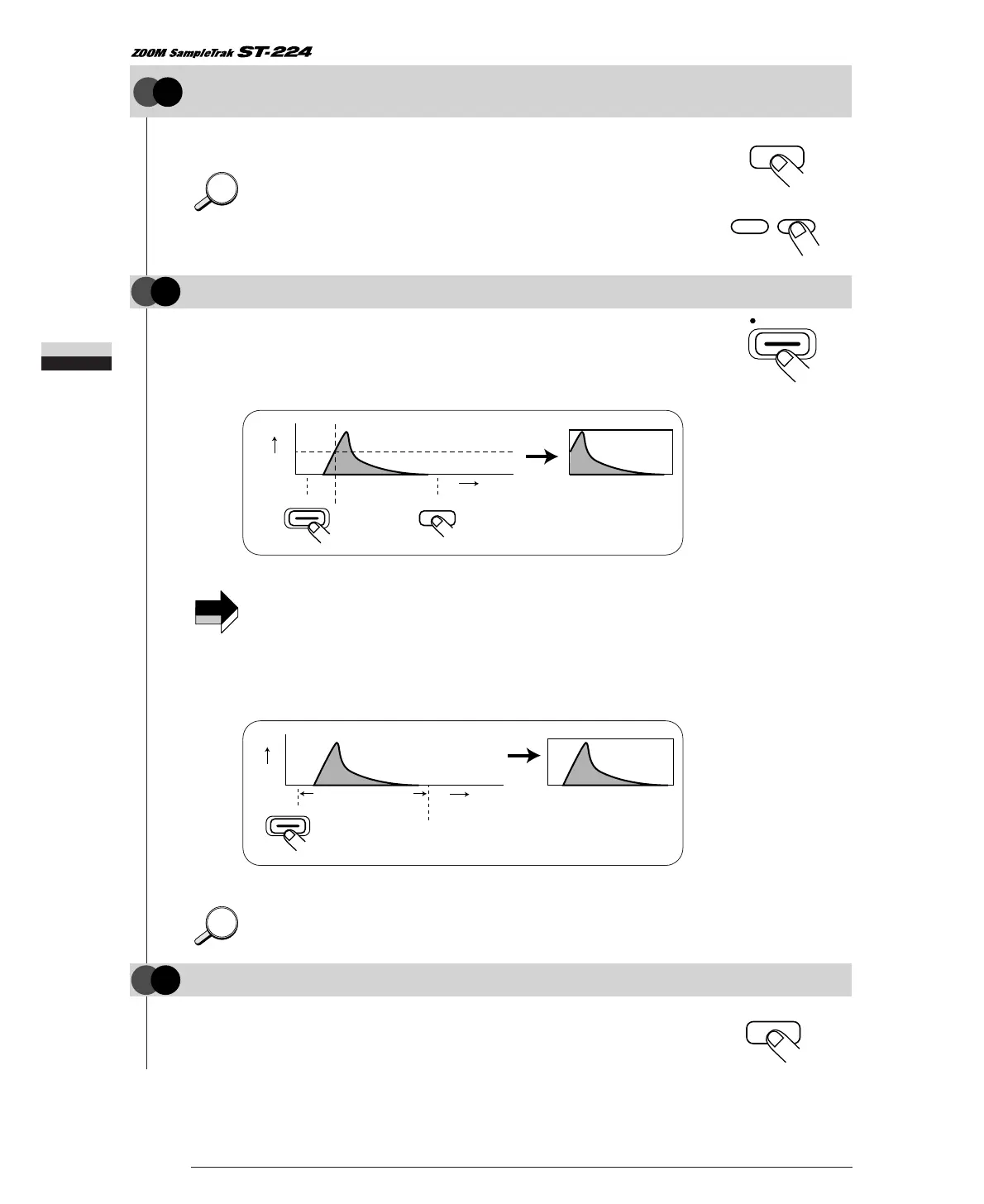 ZOOM SampleTrak ST-224