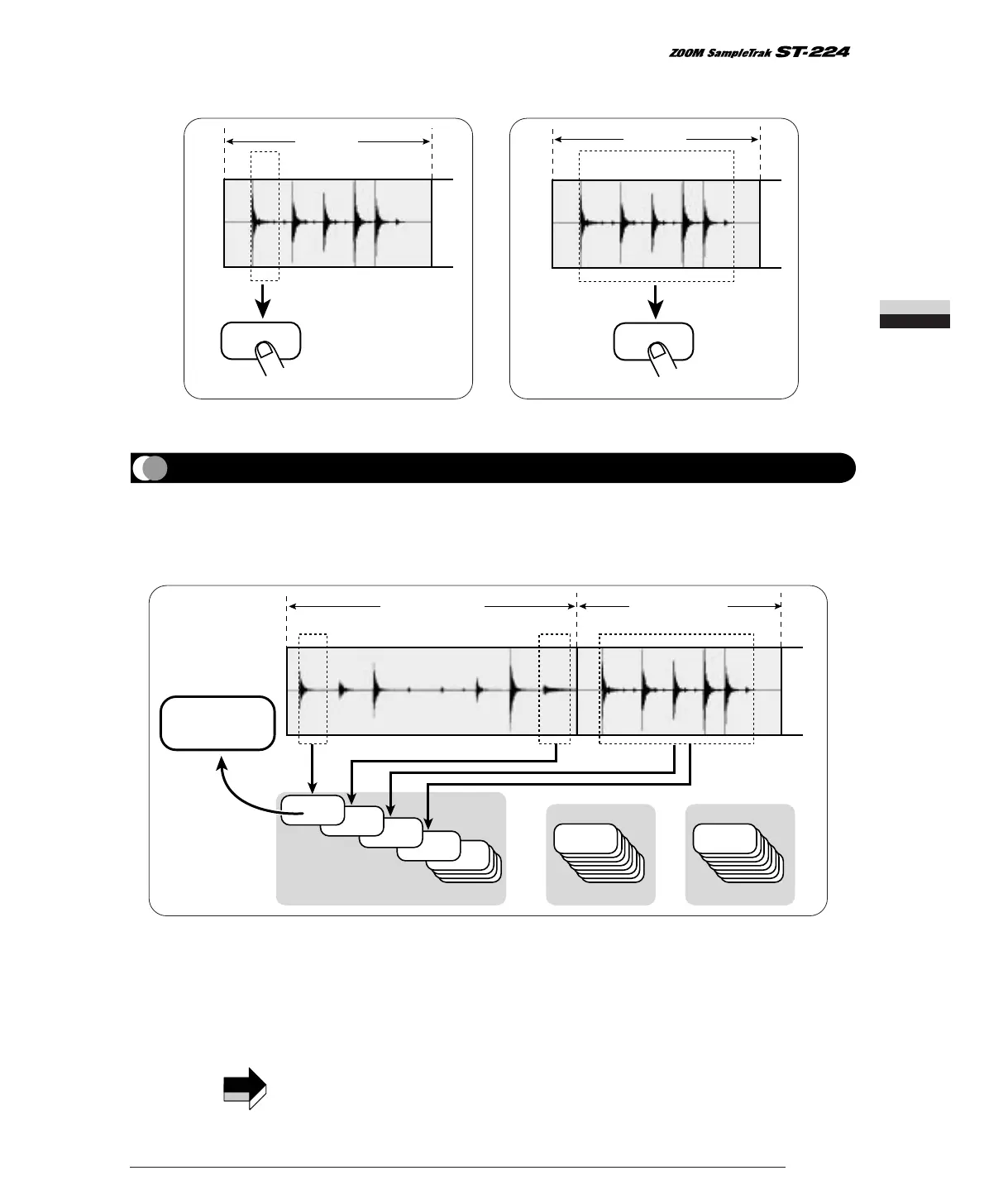 ZOOM SampleTrak ST-224