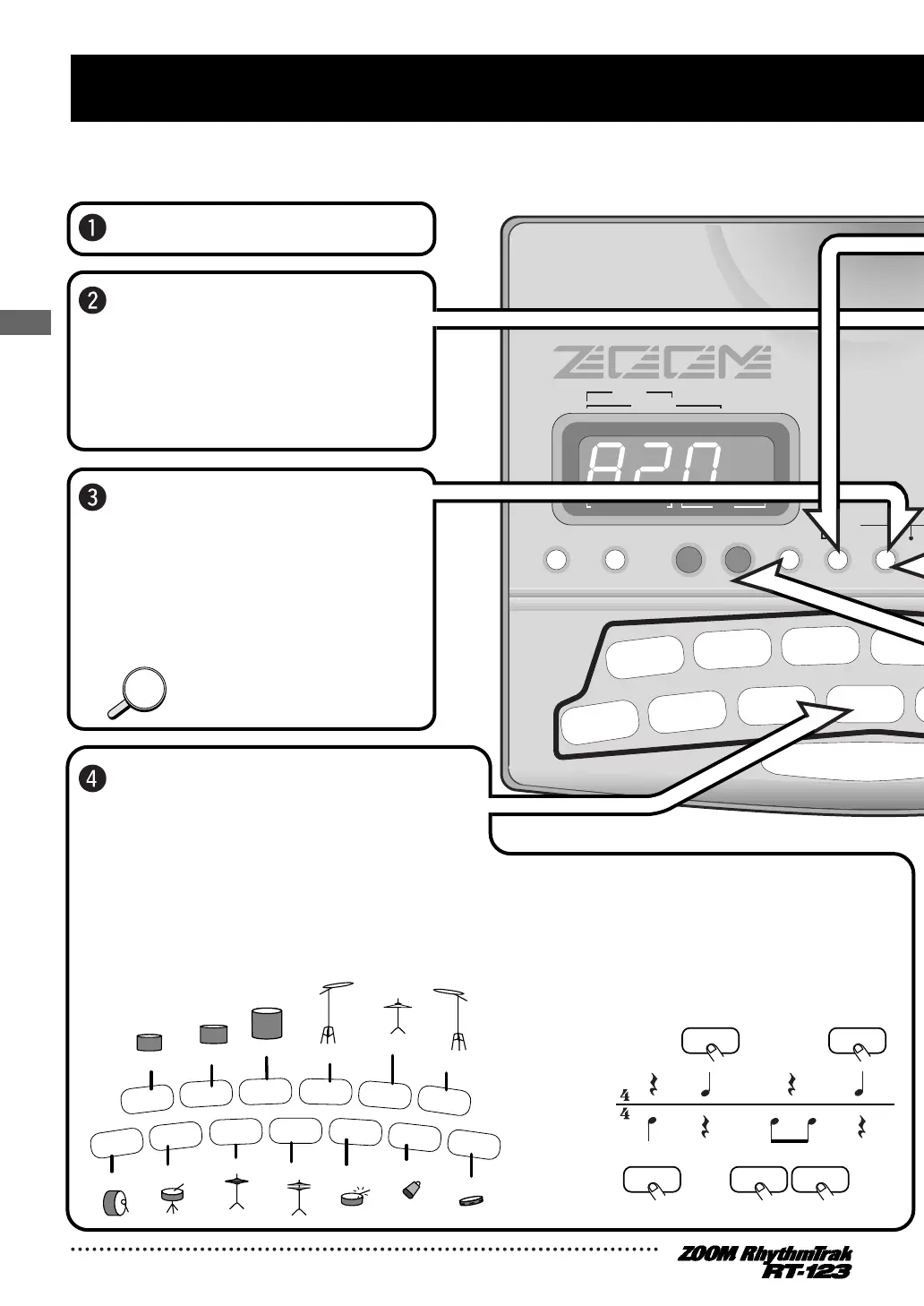 ❶

❷

ZOOM

A20

❸

❹

$\frac{4}{4}$

ZOOM RhythmTrak
RT-123