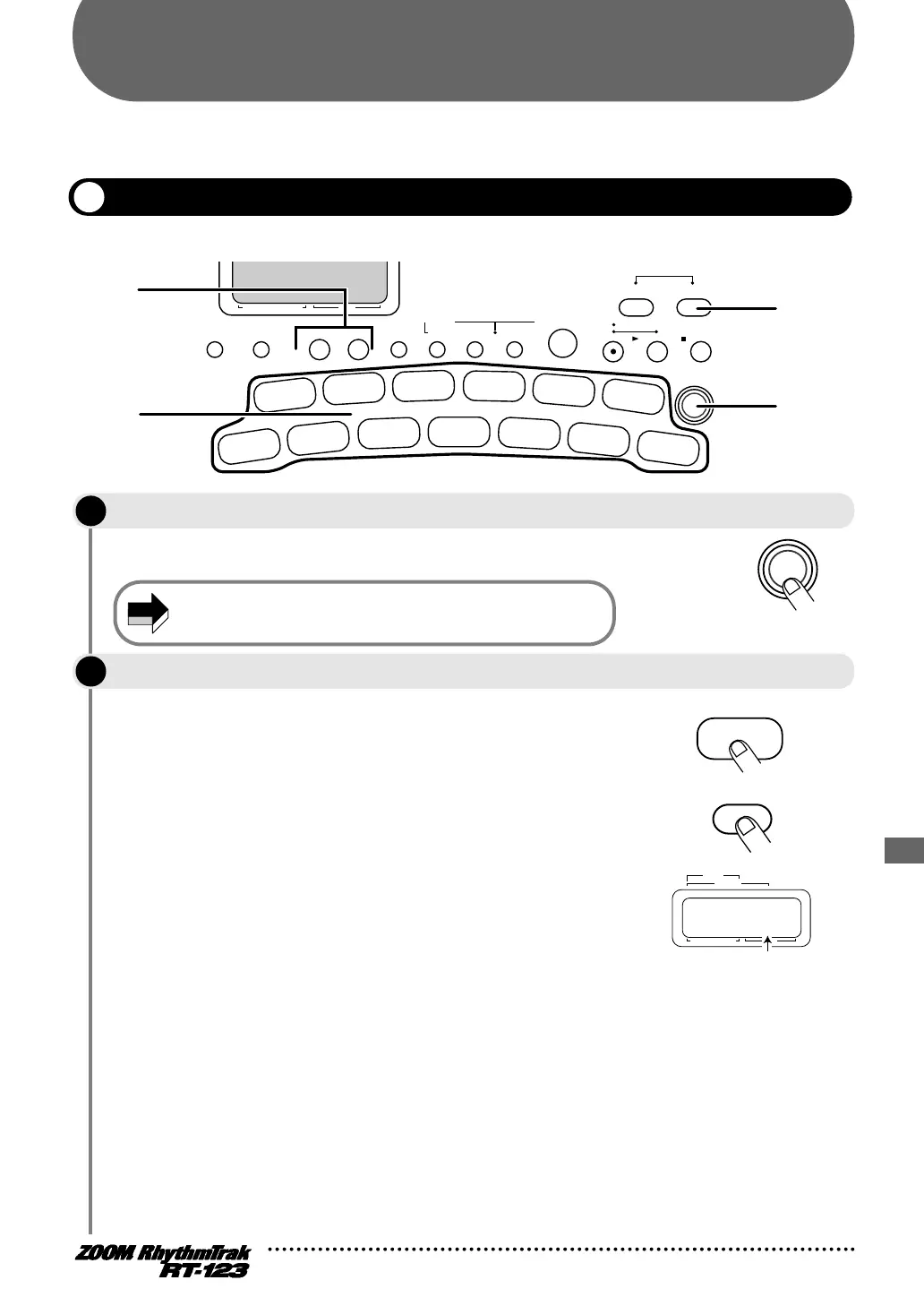 ZOOM RhythmTrak
RT-123