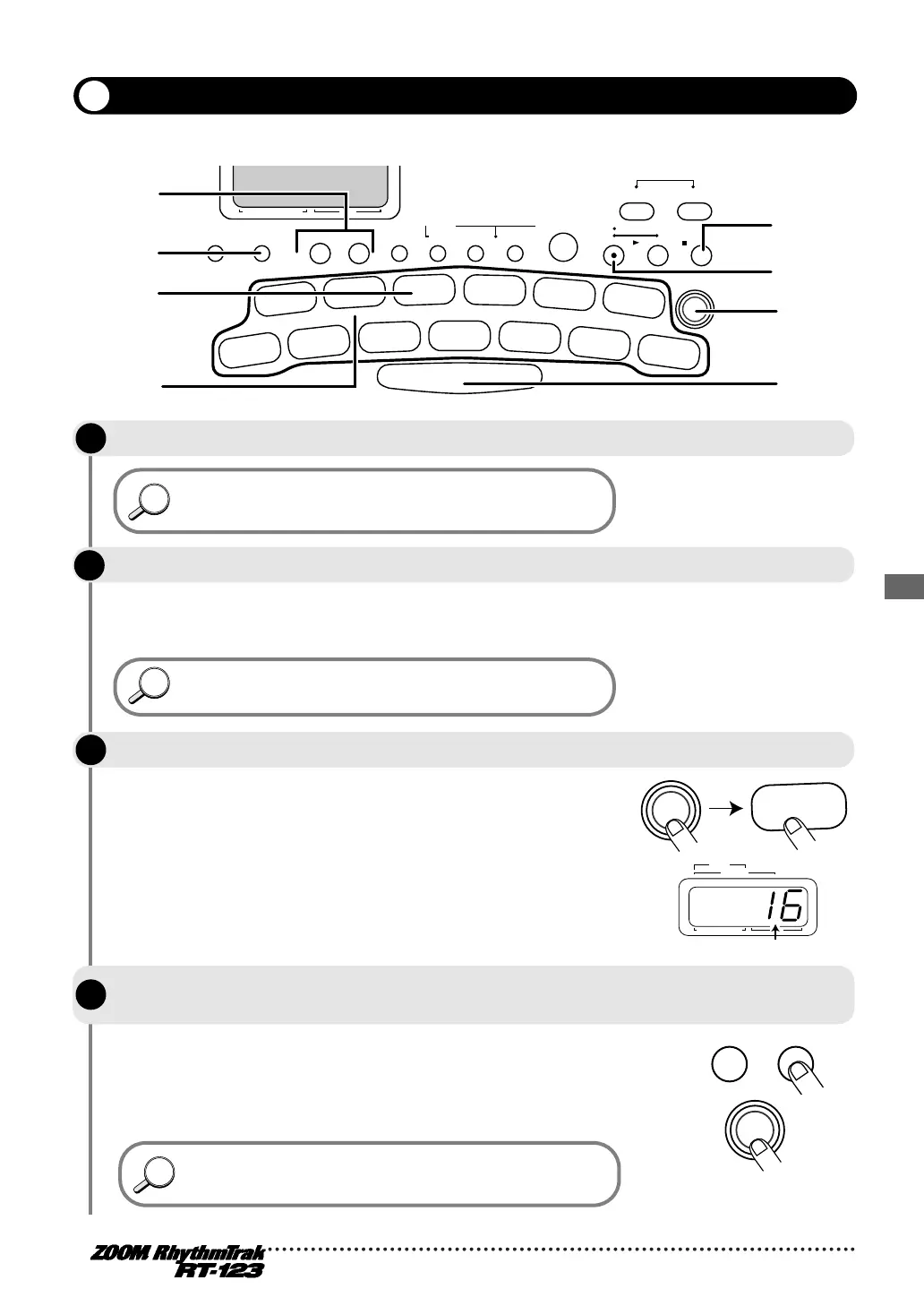 16

ZOOM RhythmTrak RT-123