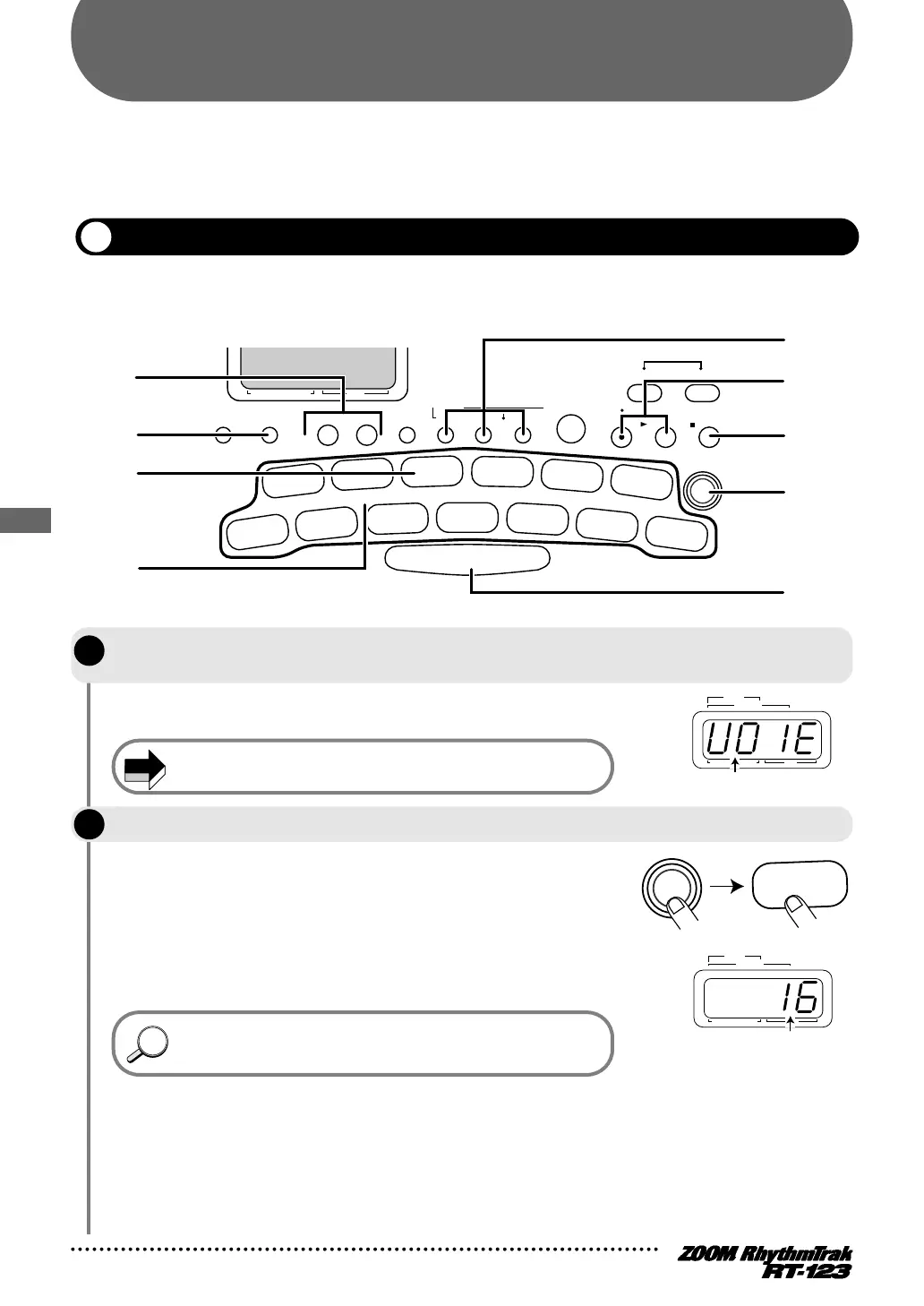 U01E

16

ZOOM RhythmTrak
RT-123