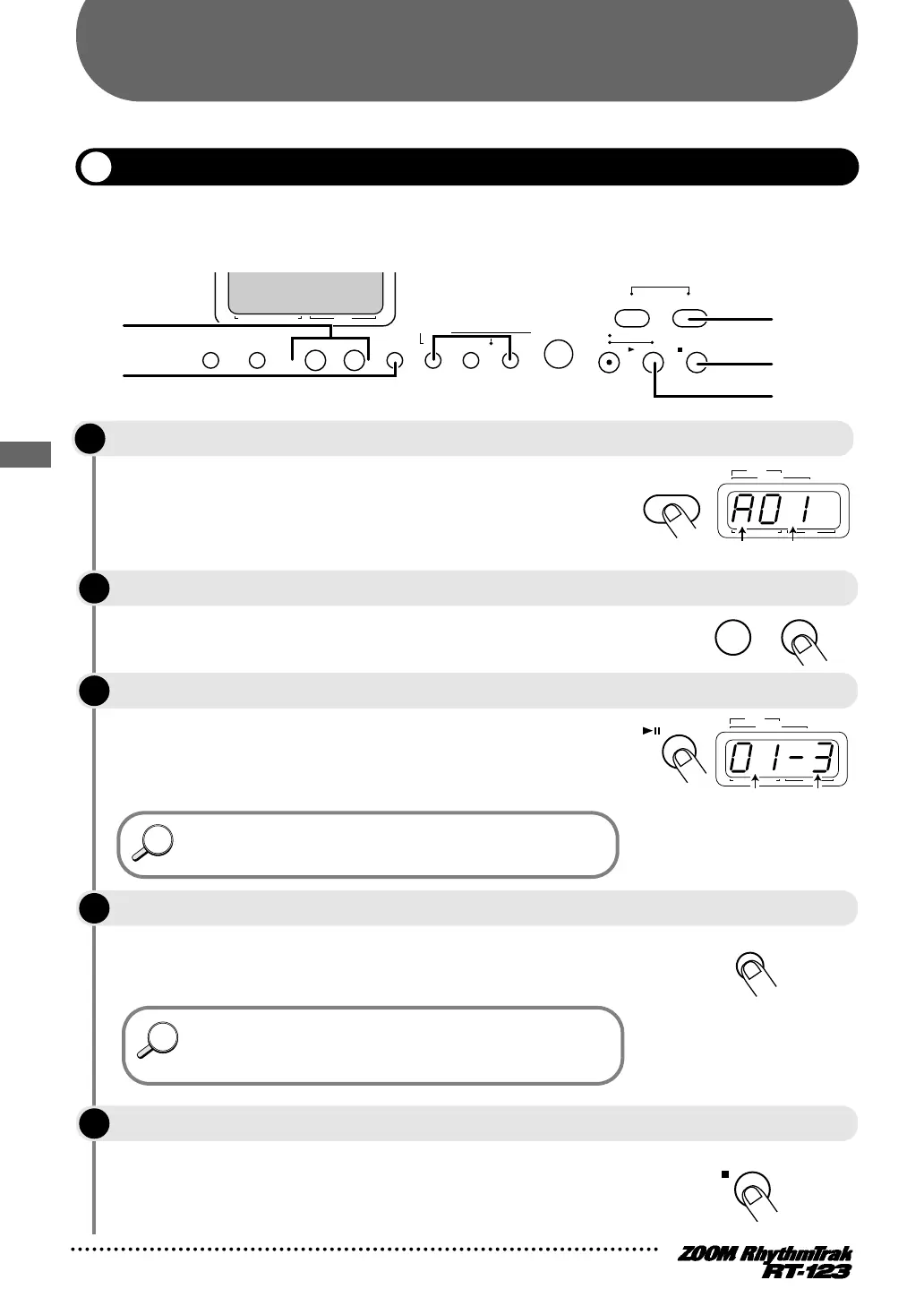 A01

01-3

ZOOM RhythmTrak
RT-123