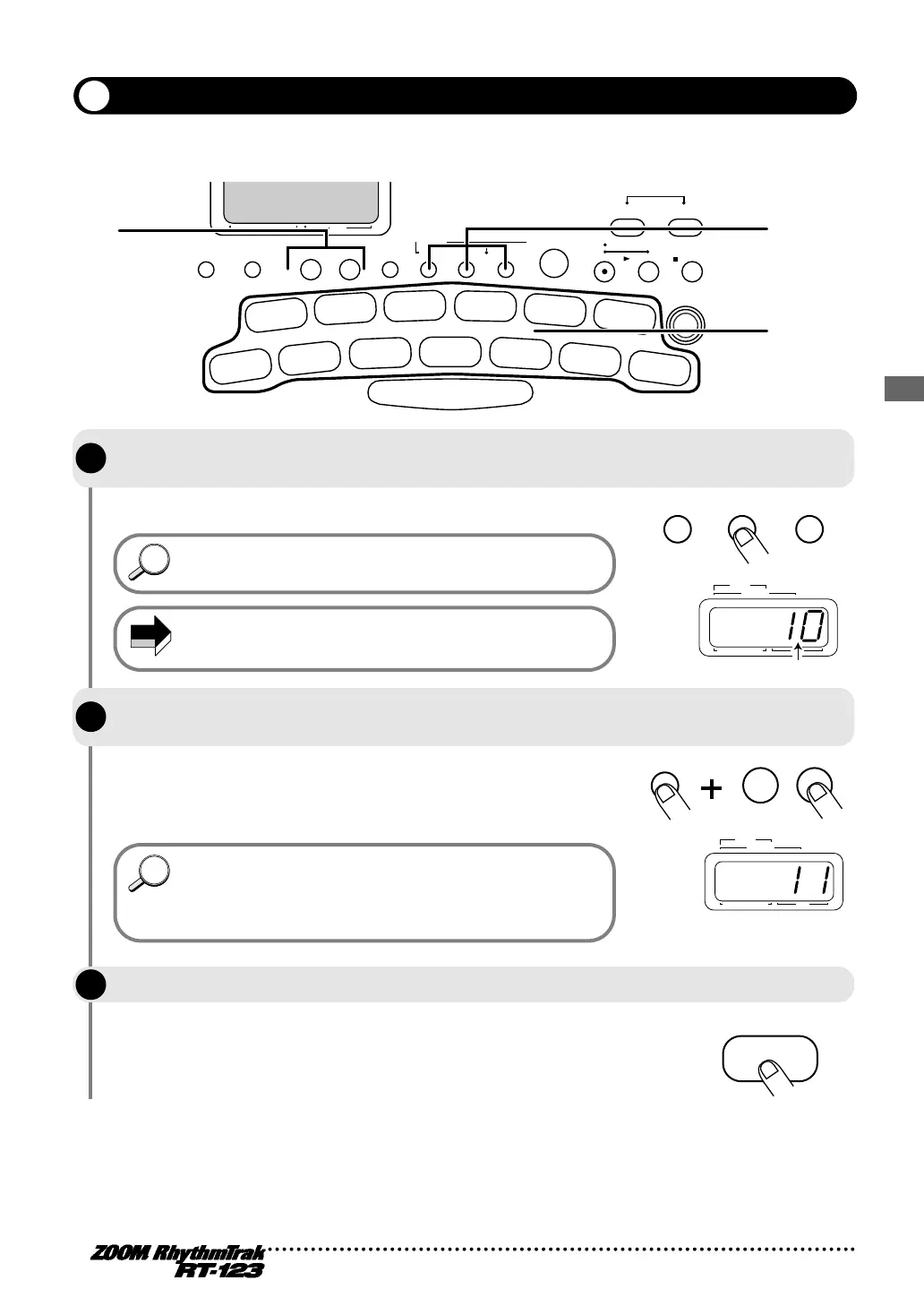 10

11

ZOOM RhythmTrak RT-123