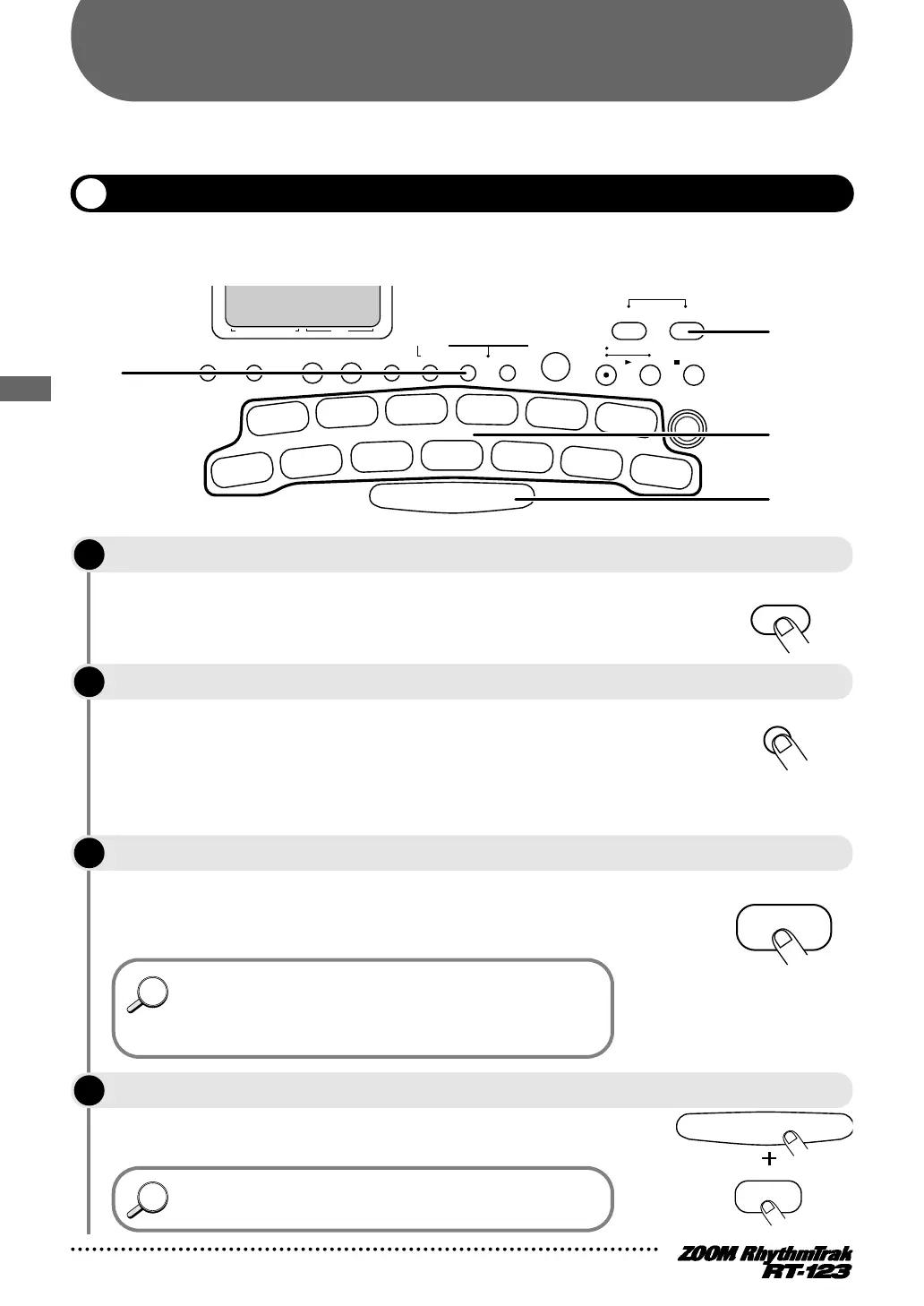 ZOOM RhythmTrak RT-123