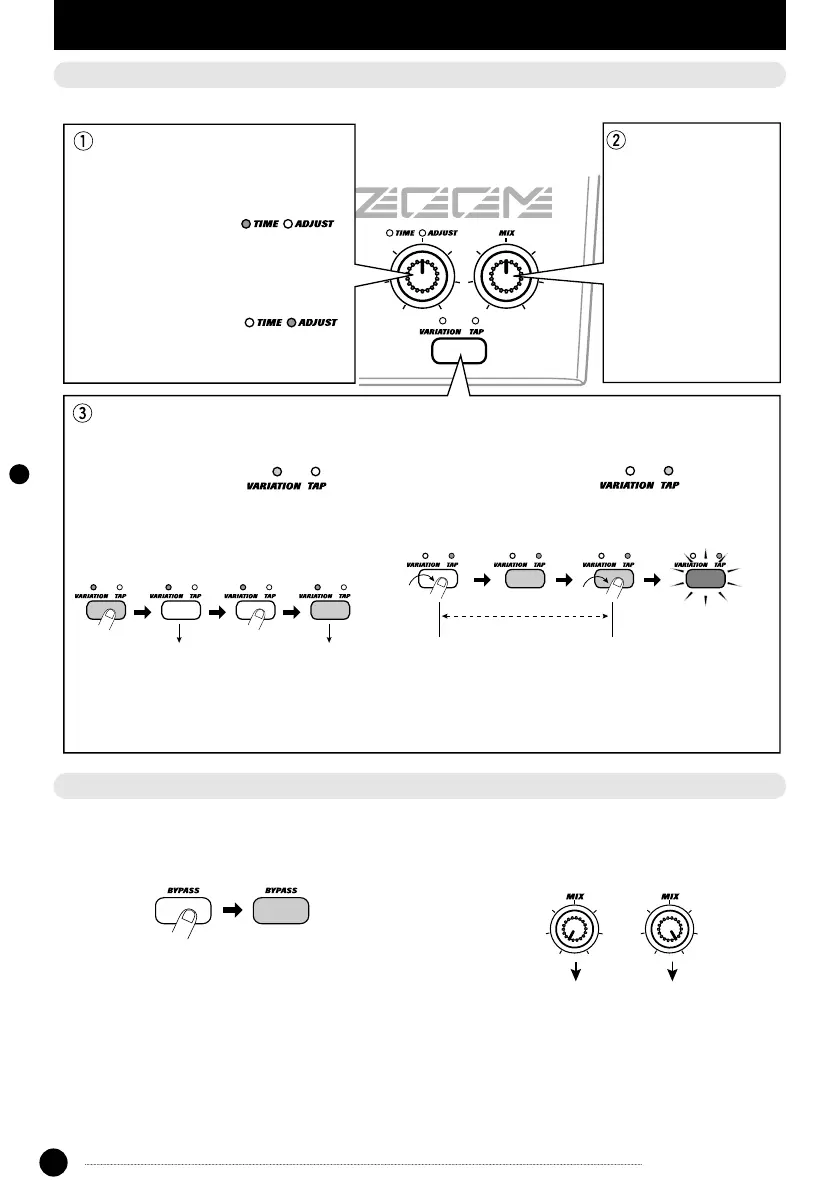 ①

TIME ADJUST

TIME ADJUST

ZOOM

TIME ADJUST

MIX

VARIATION TAP

②

③

VARIATION TAP

VARIATION TAP

VARIATION TAP

VARIATION TAP

VARIATION TAP

VARIATION TAP

VARIATION TAP

VARIATION TAP

VARIATION TAP

VARIATION TAP

BYPASS

BYPASS

MIX

MIX