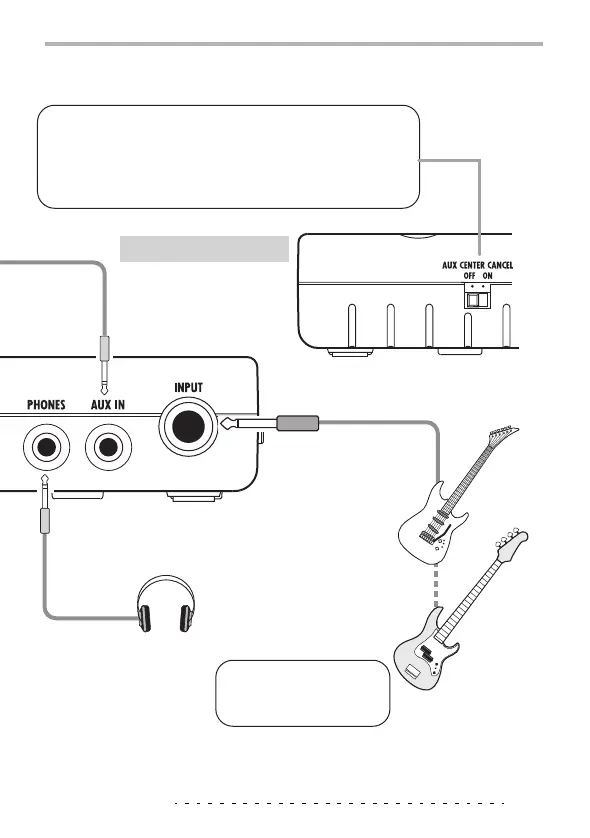 AUX CENTER CANCEL
OFF ON

PHONES
AUX IN
INPUT