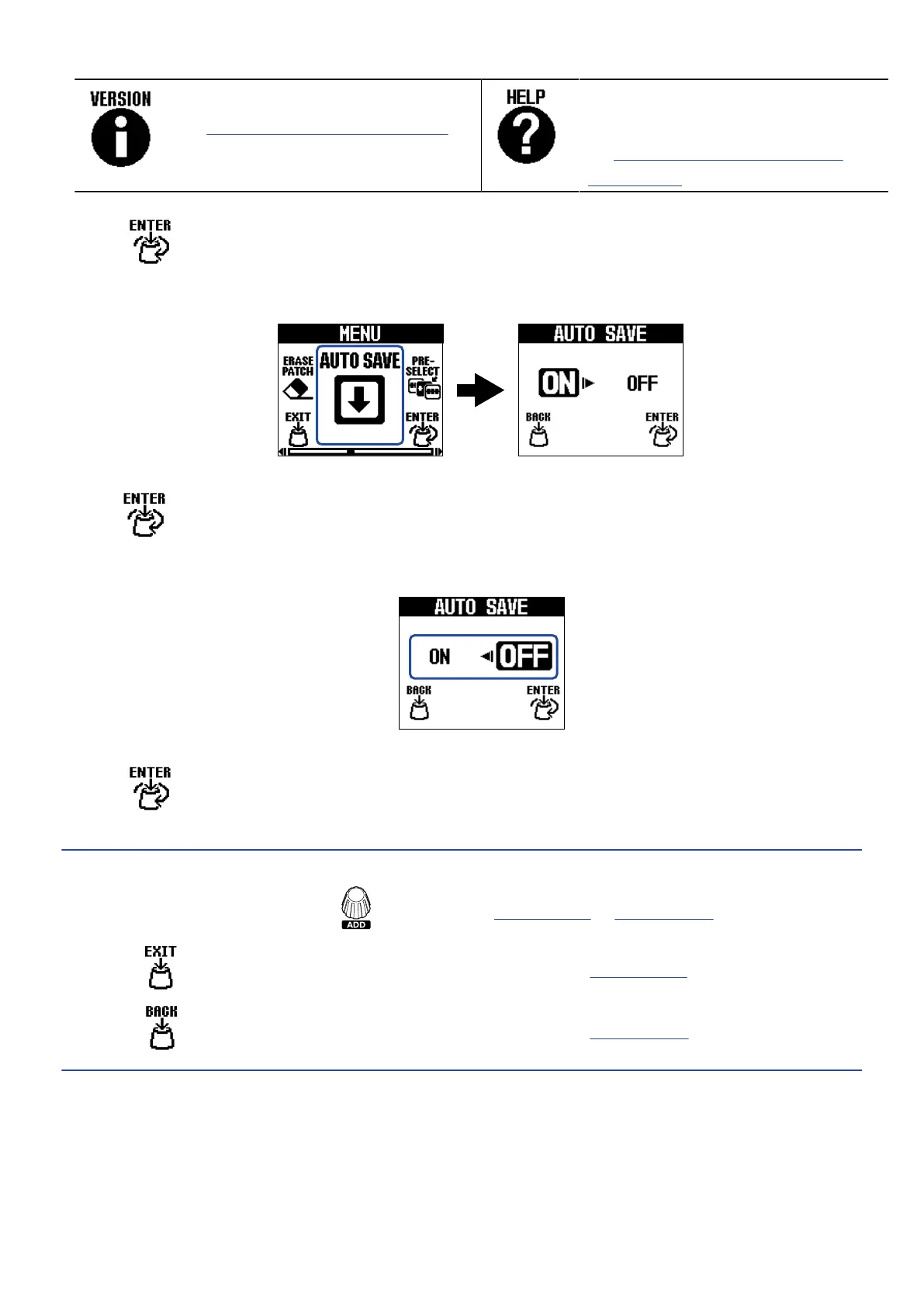 VERSION

HELP

ENTER

MENU
ERASE PATCH
AUTO SAVE
PRE-SELECT
EXIT
ENTER

AUTO SAVE
ON
OFF
BACK
ENTER

ENTER

AUTO SAVE
ON
OFF
BACK
ENTER

ENTER

ADD

EXIT

BACK