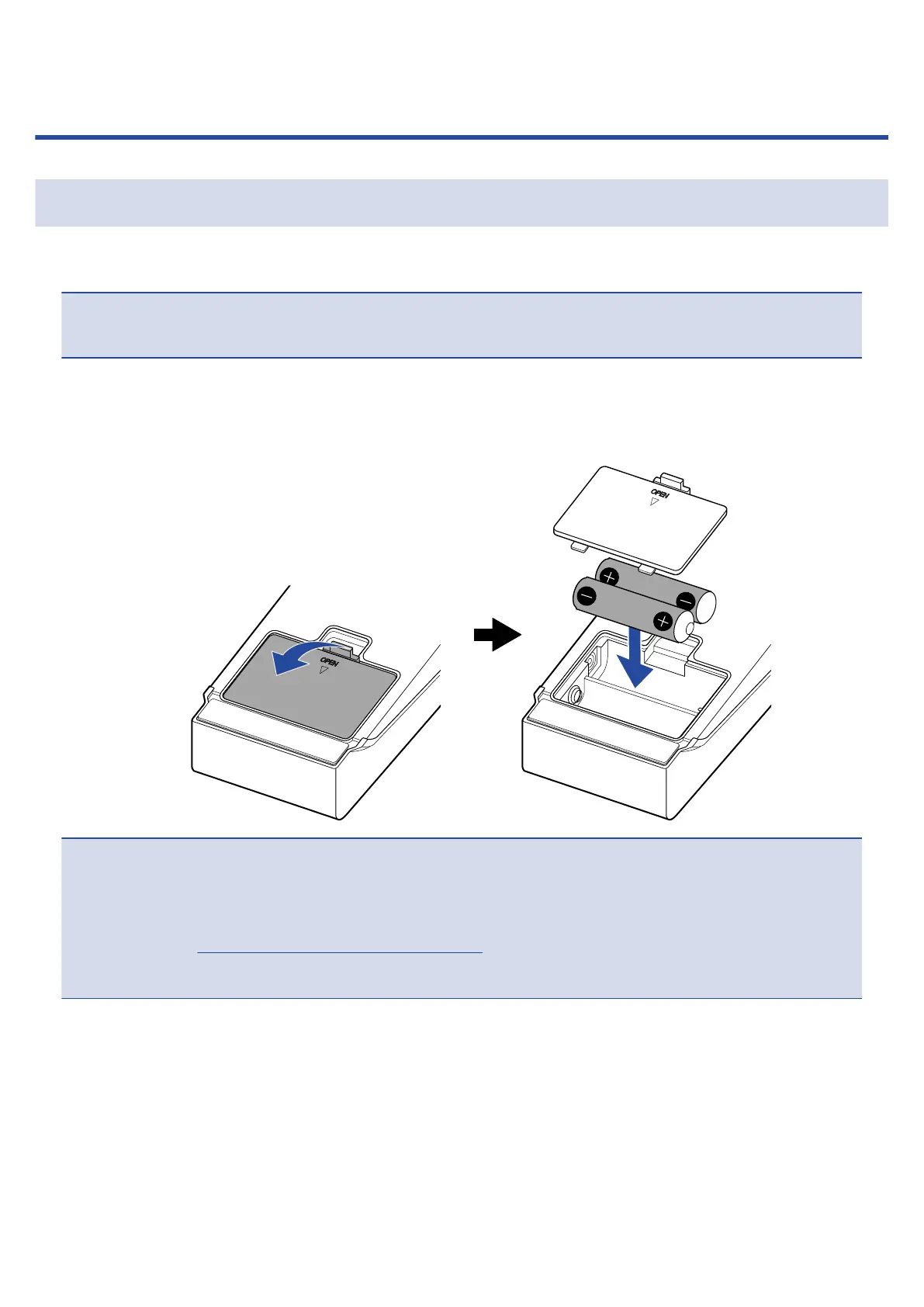 OPEN

OPEN