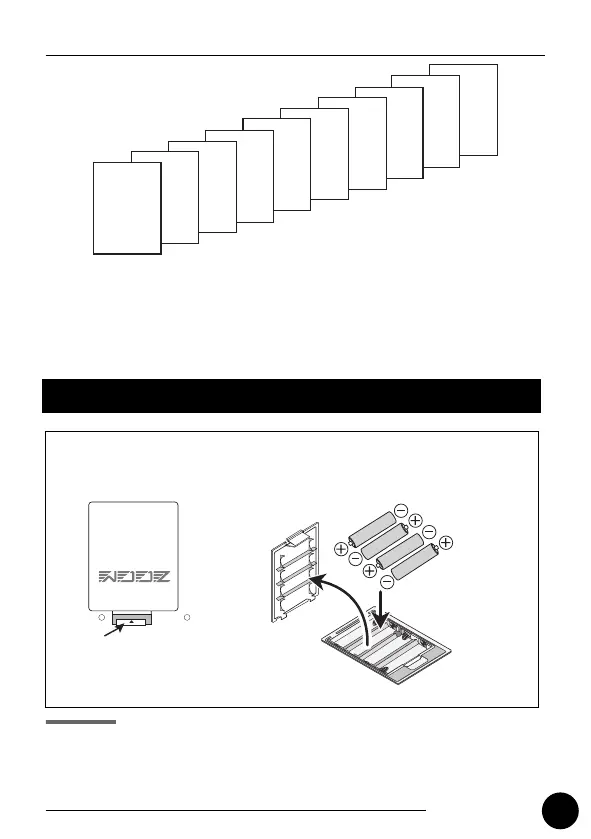 ZOOM