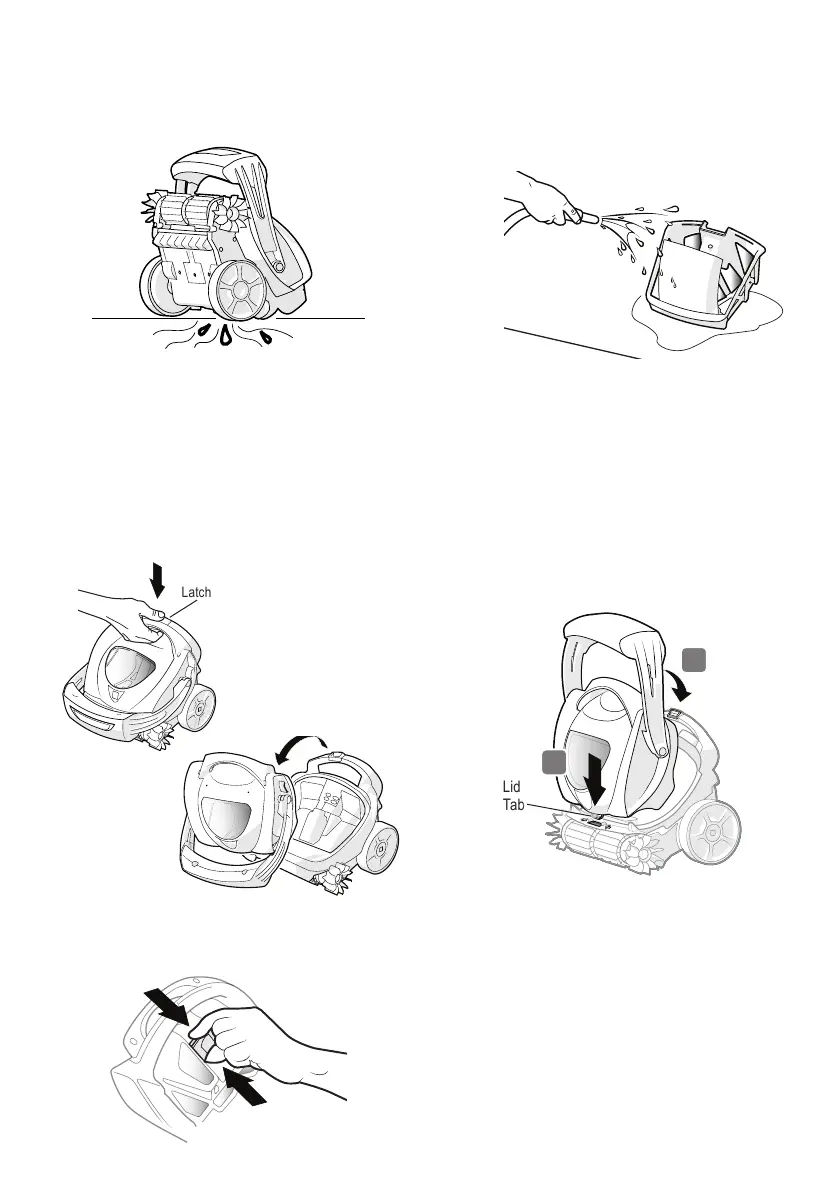 Latch

Lid
Tab