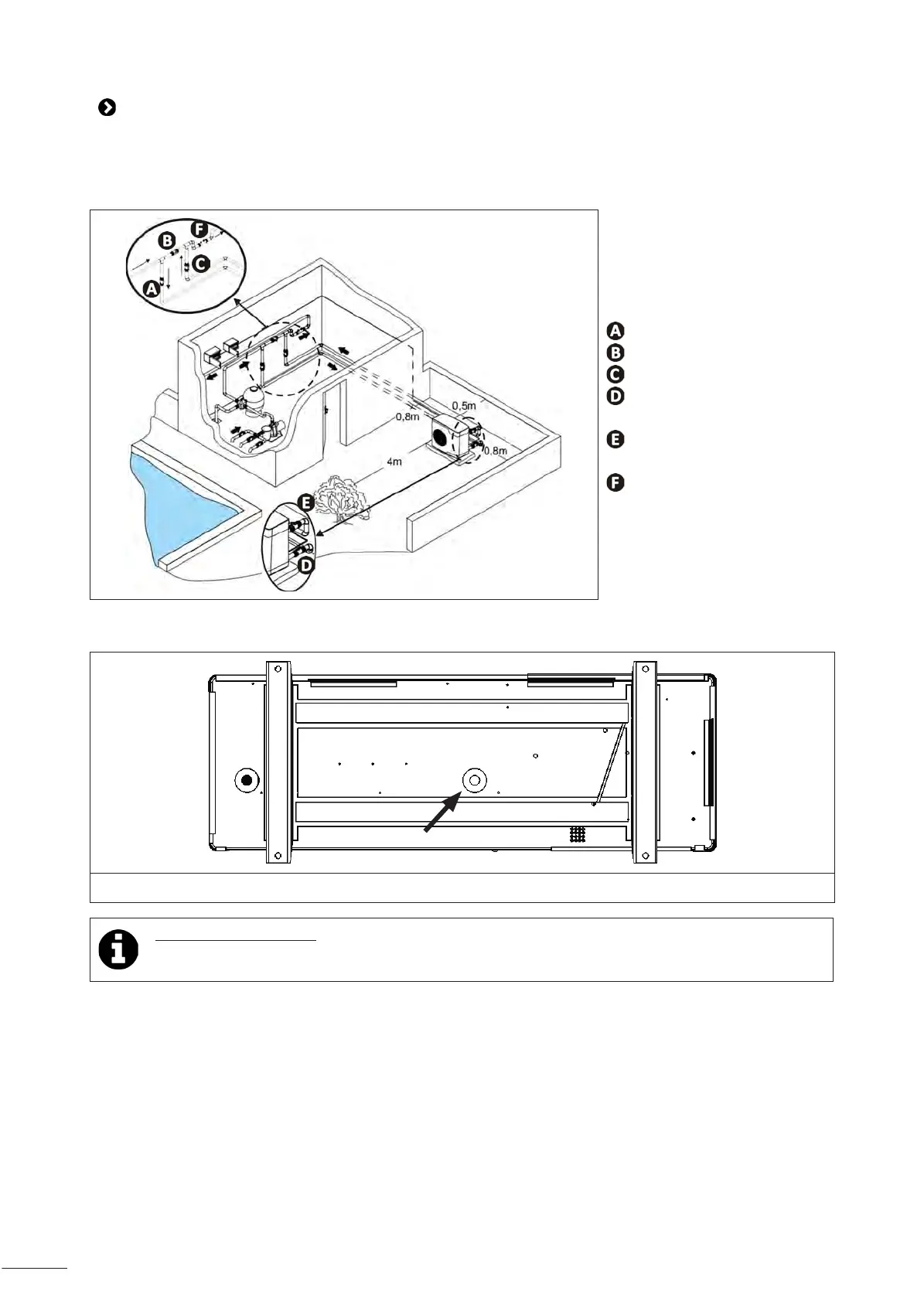 B

F

C

A

0,5m

0,8m

0,8m

4m

E

D

A
B
C
D

E

F