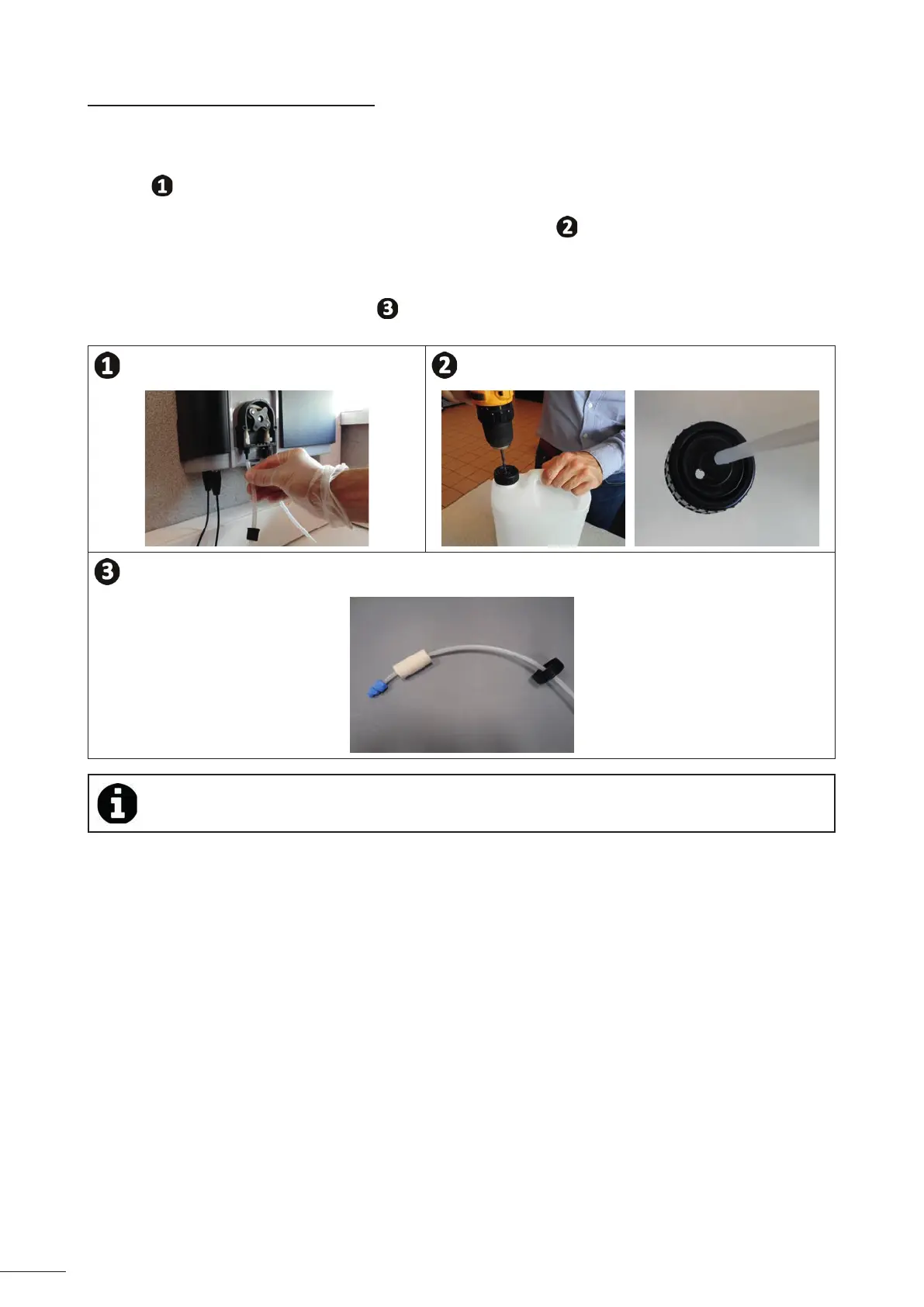 ❶

❷

❸

❶

❷

❸