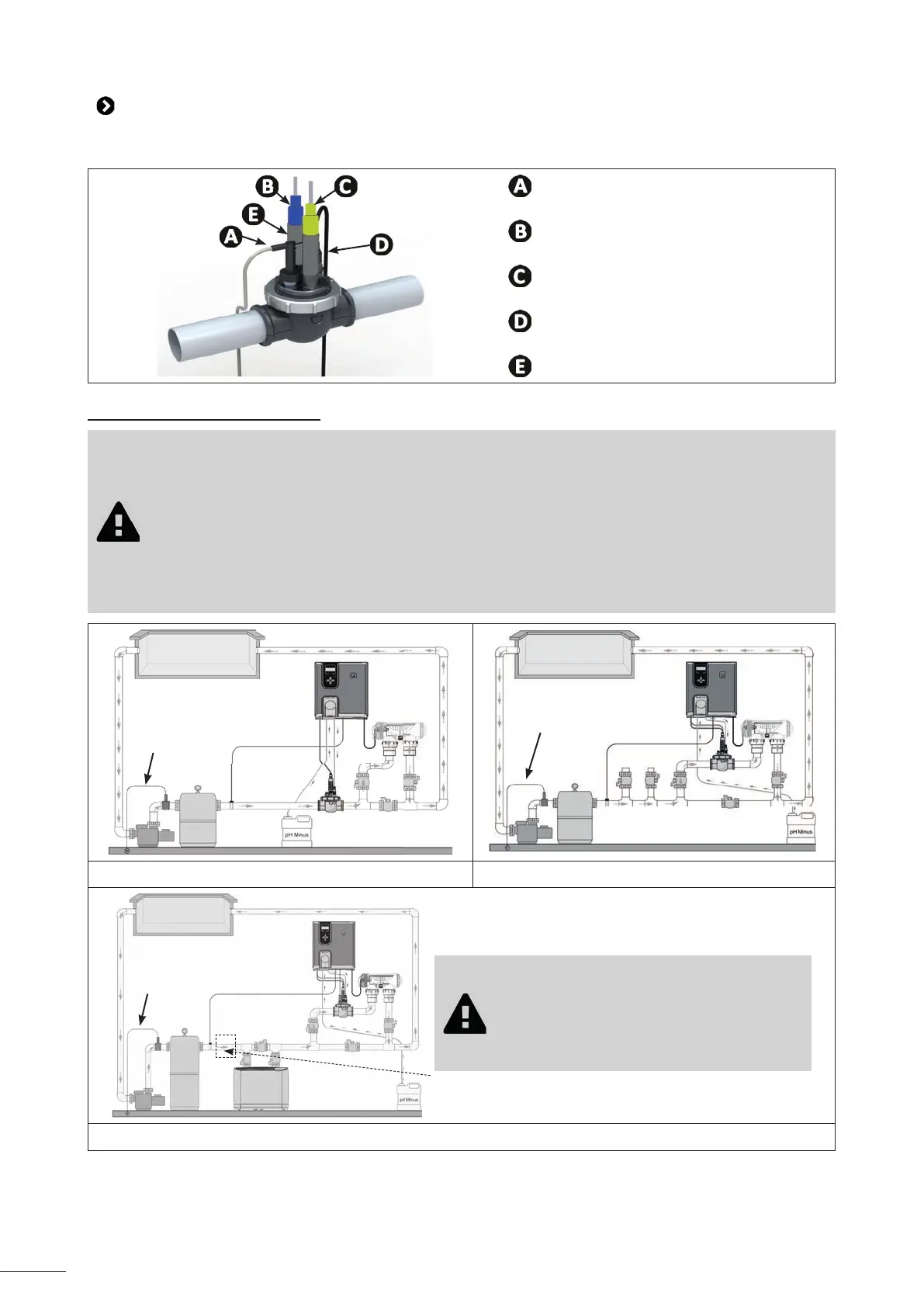 B
C
E
A
D

A

B

C

D

E

pH Minus

pH Minus

pH Minus