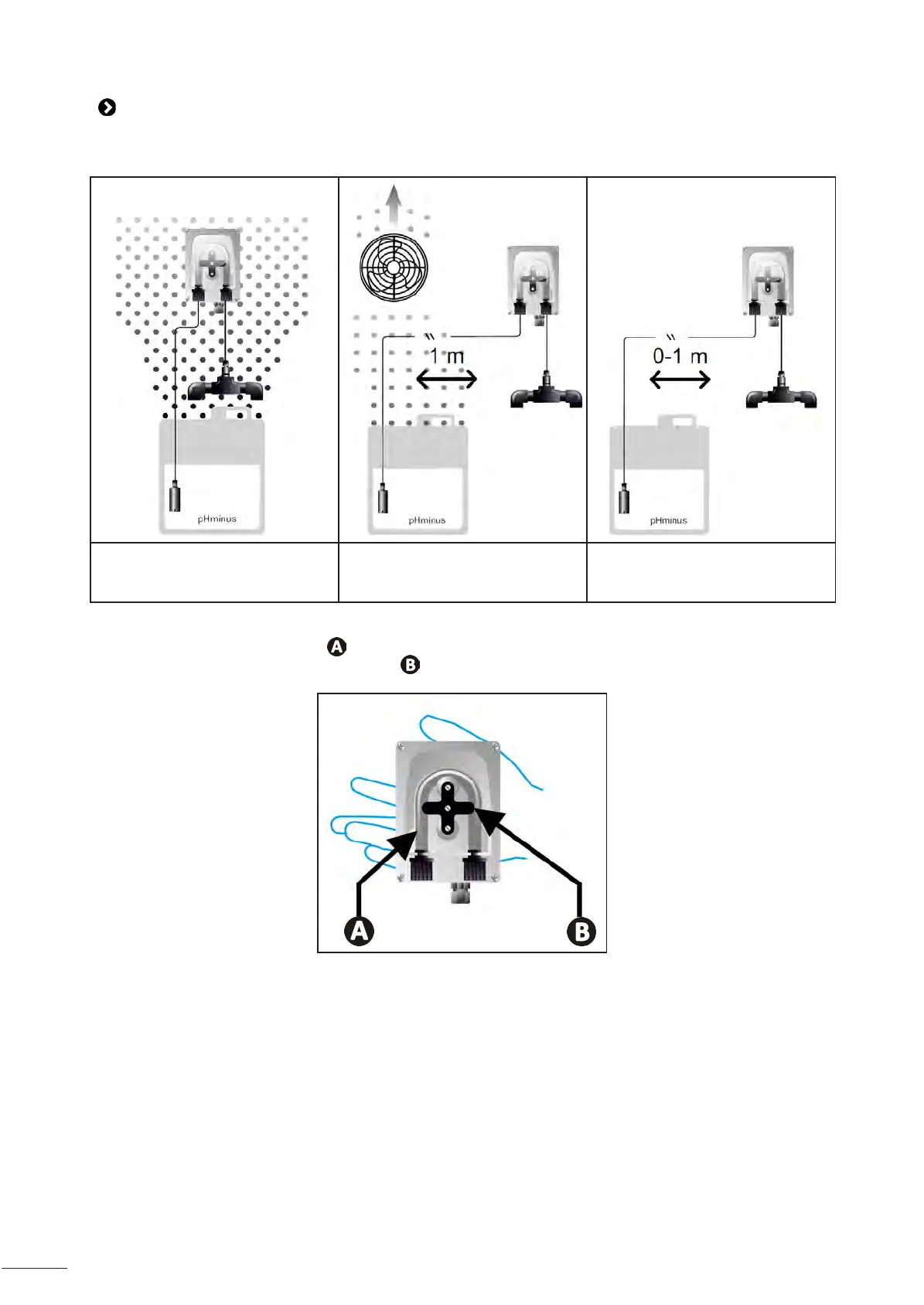 pHminus

1 m

pHminus

0-1 m

pHminus

A

B

A

B