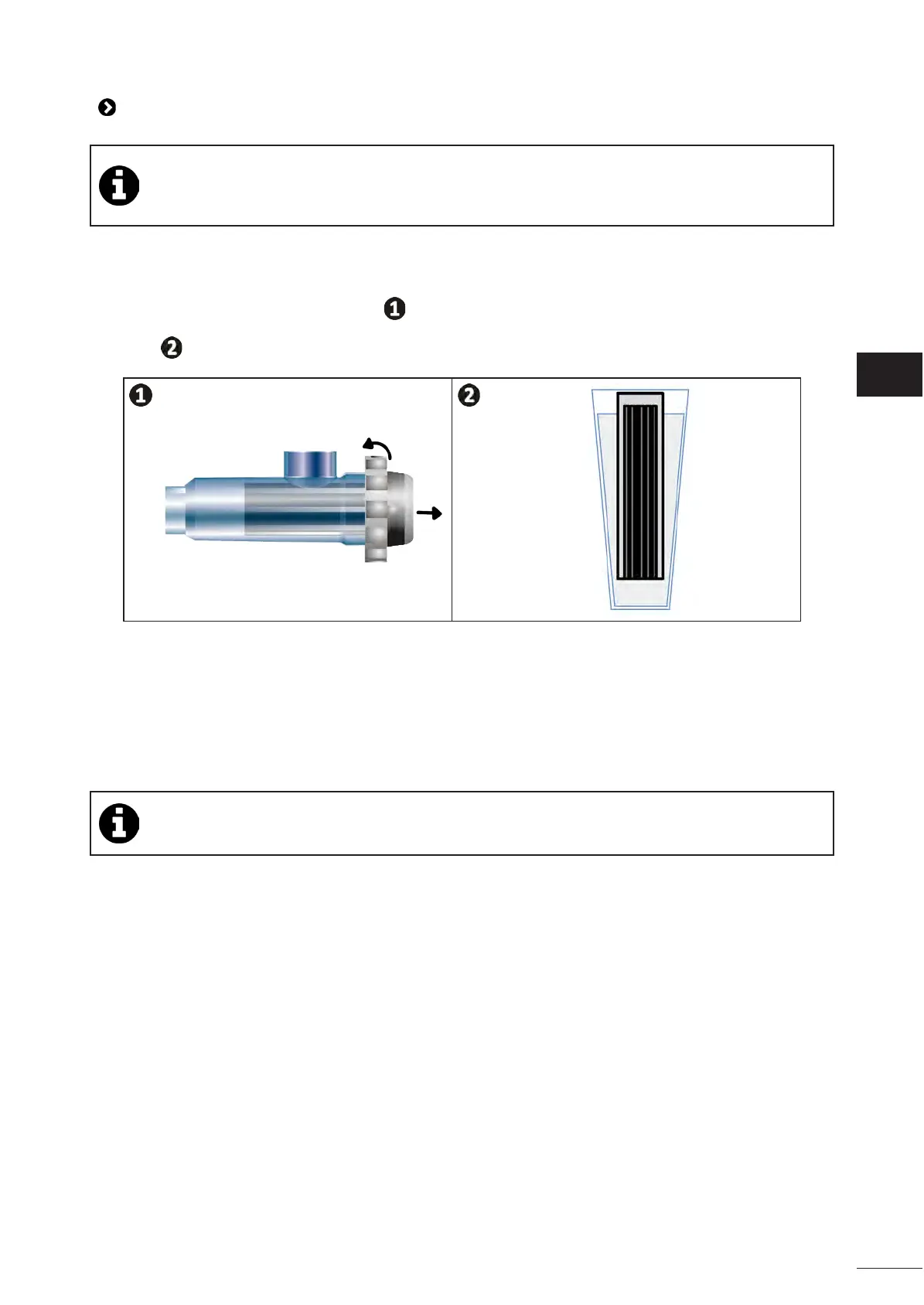 1

2

1

2