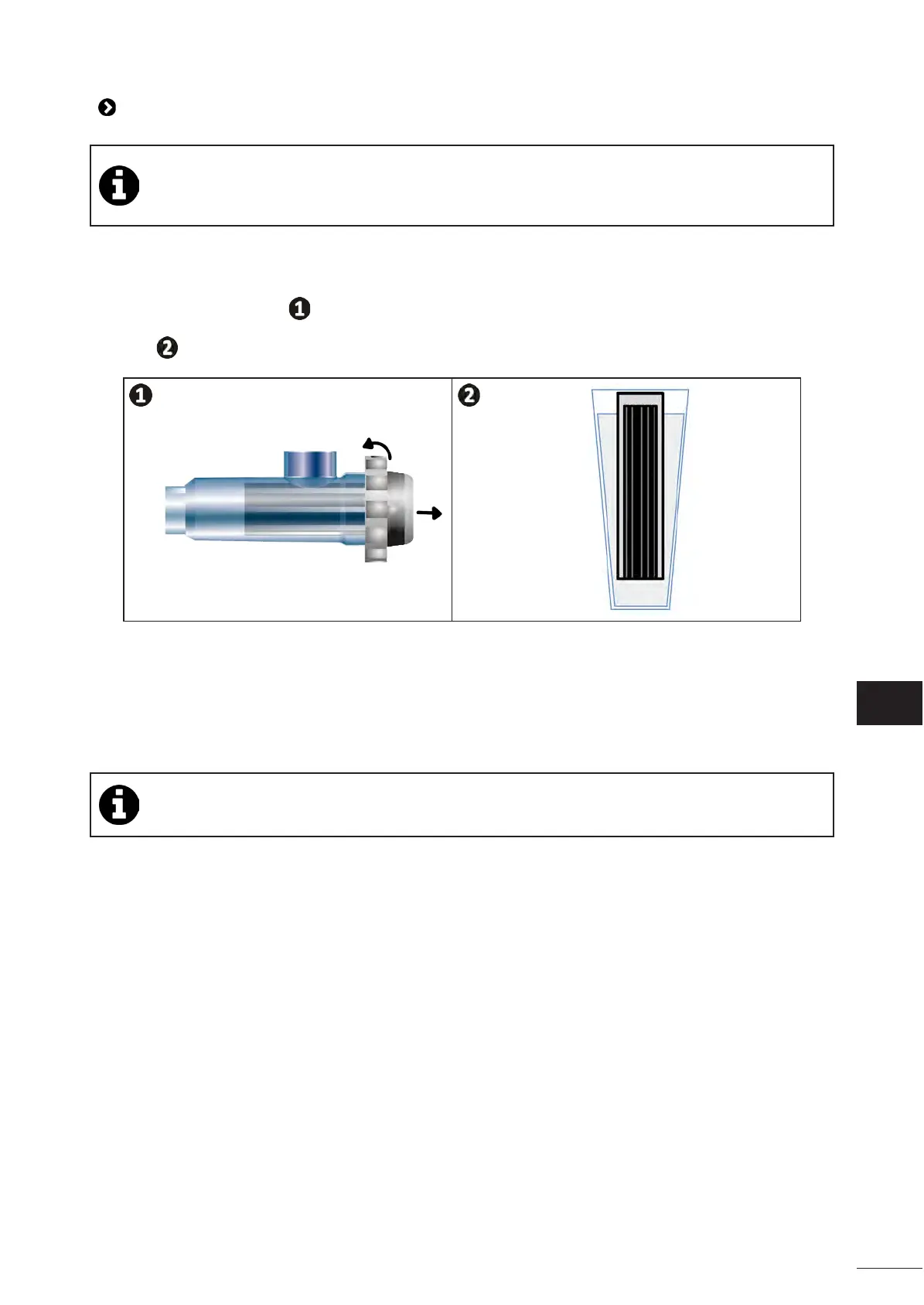 ①

②

①

②