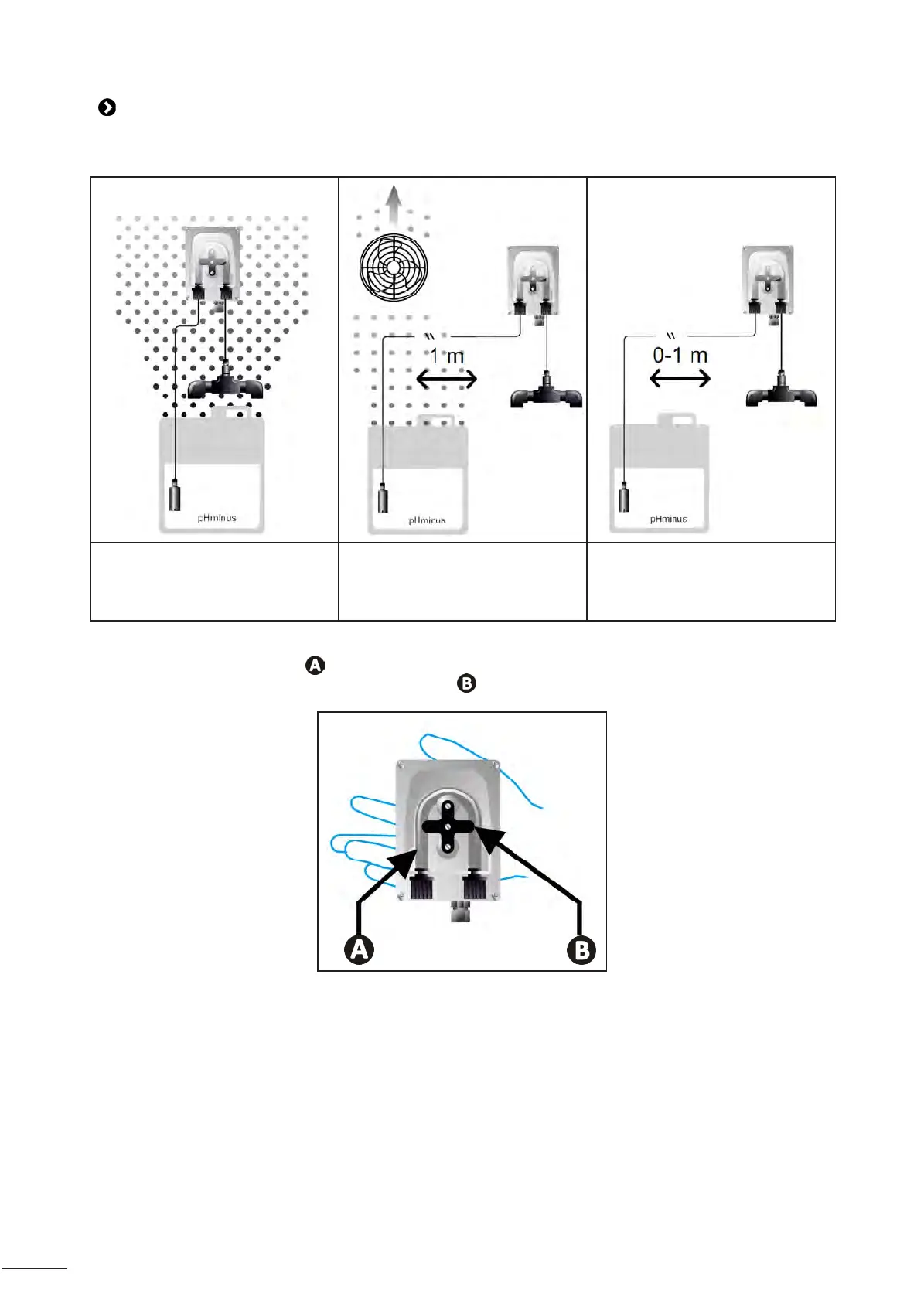 pHminus

1 m

pHminus

0-1 m

pHminus

A

B

A

B