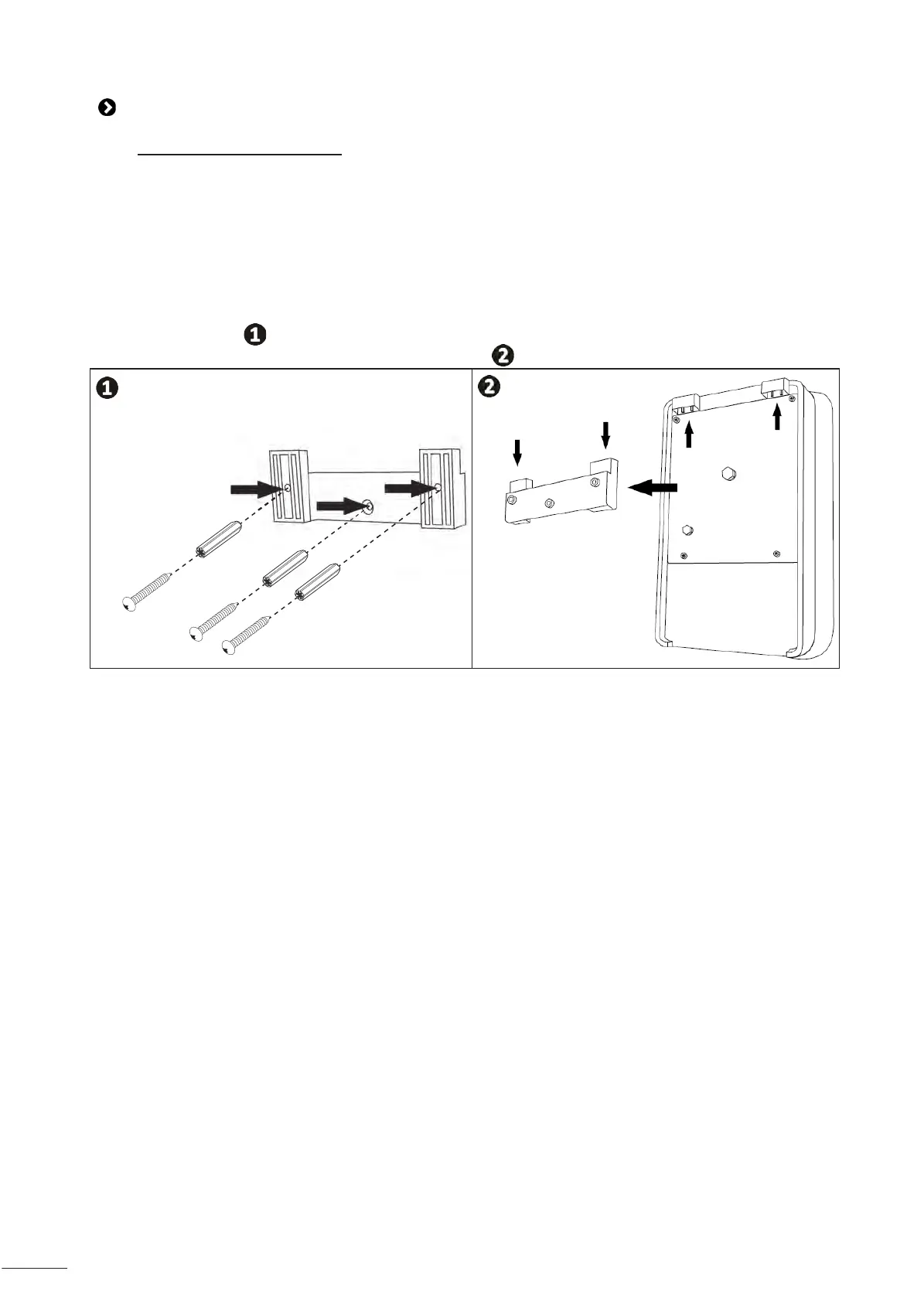 1

2

1

2