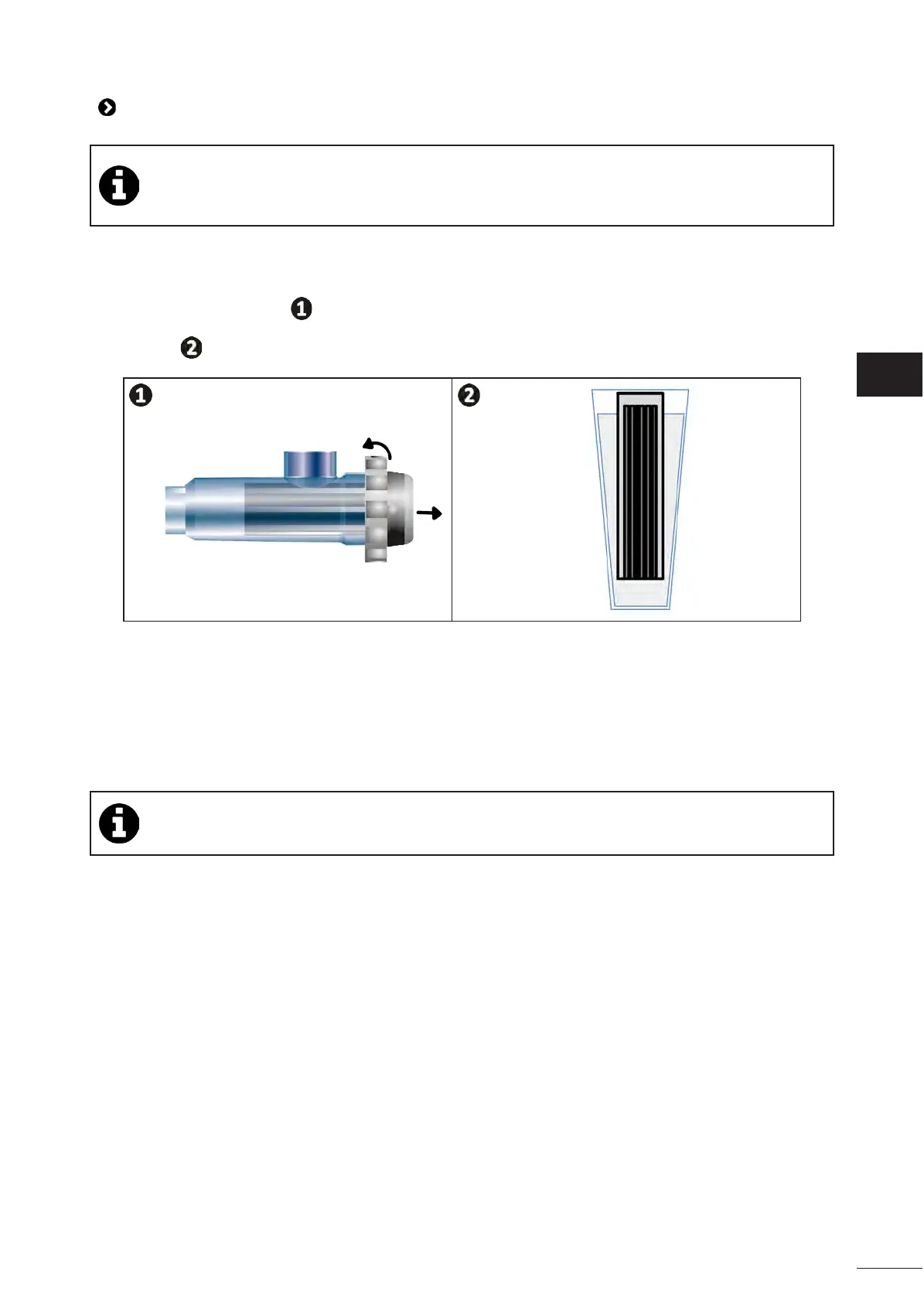 1
2
1
2