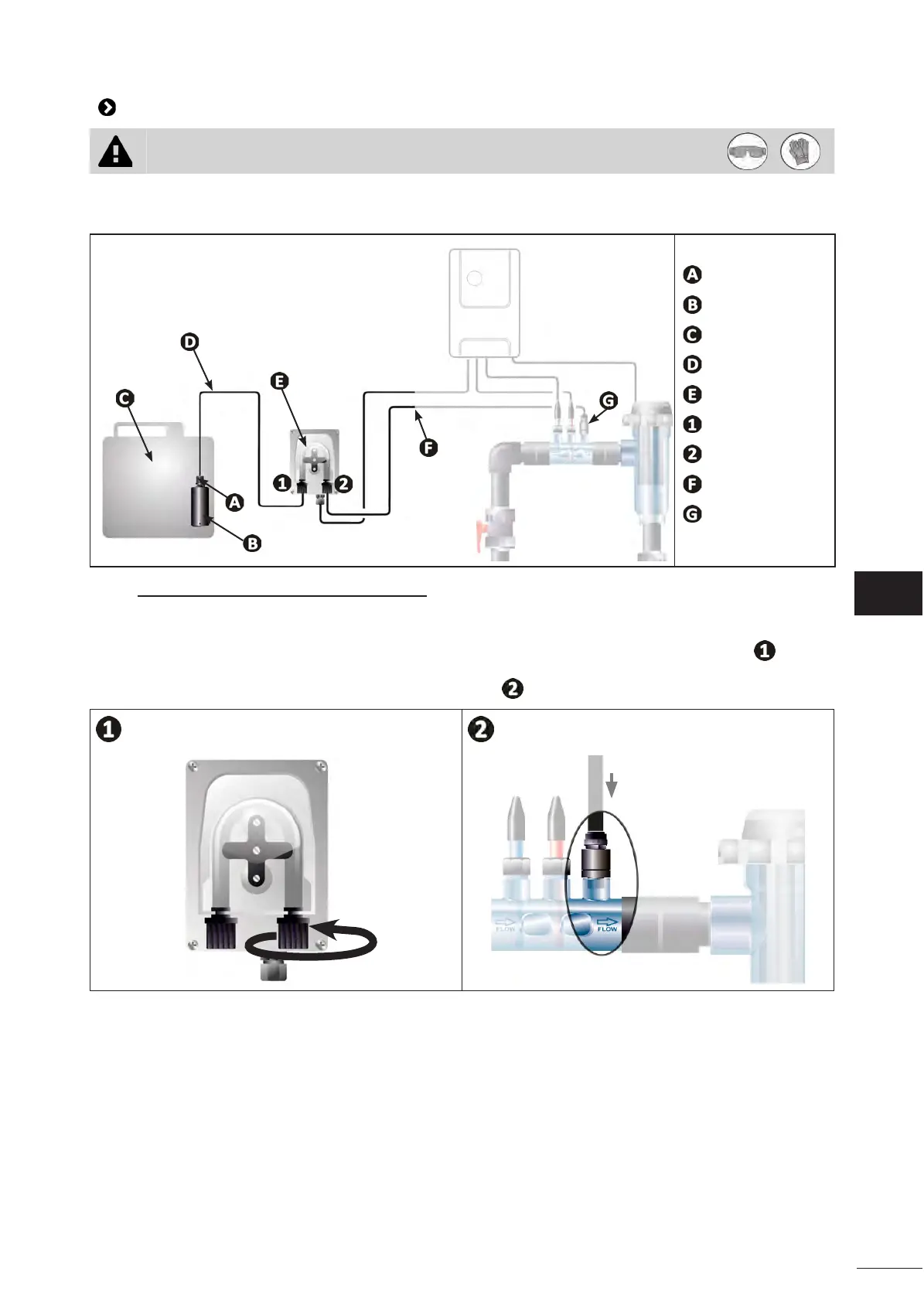 D

E

C

G

F

1

2

A

B

A
B
C
D
E
1
2
F
G

1

2

1

2

FLOW

FLOW