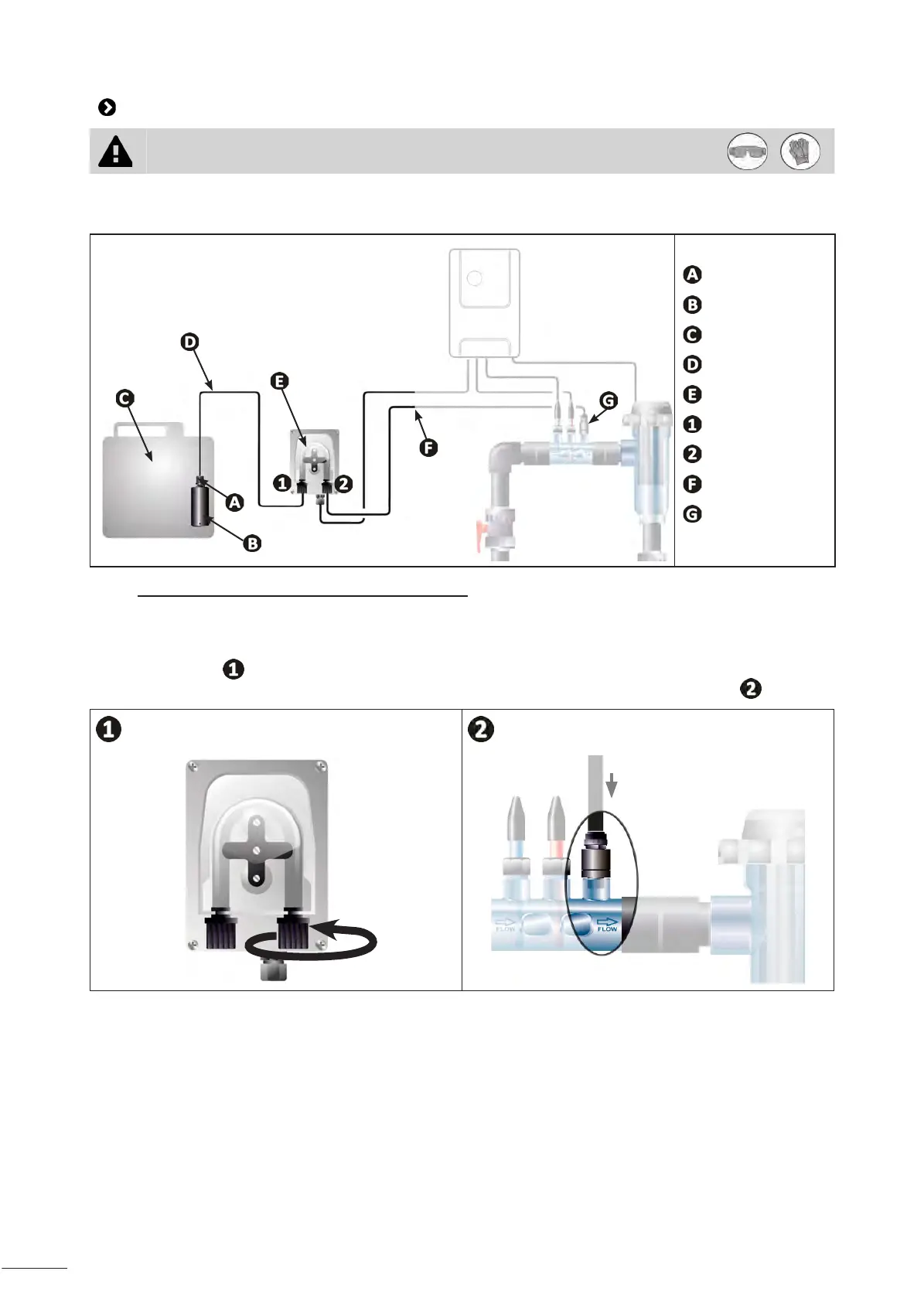 D

E

C

G

F

1 2

A

B

A

B

C

D

E

1

2

F

G

1

2

1

2

FLOW

FLOW