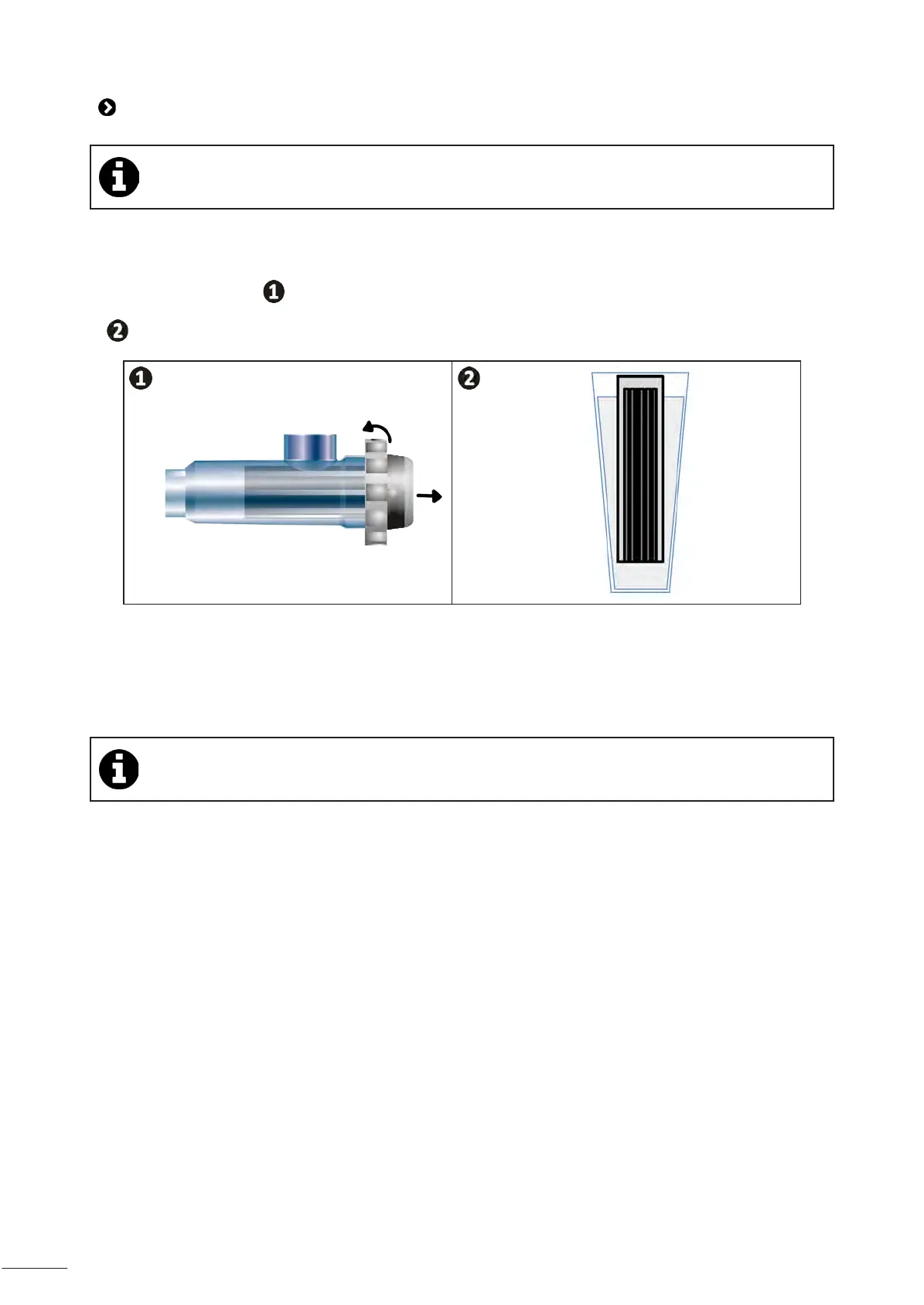 1

2

1

2