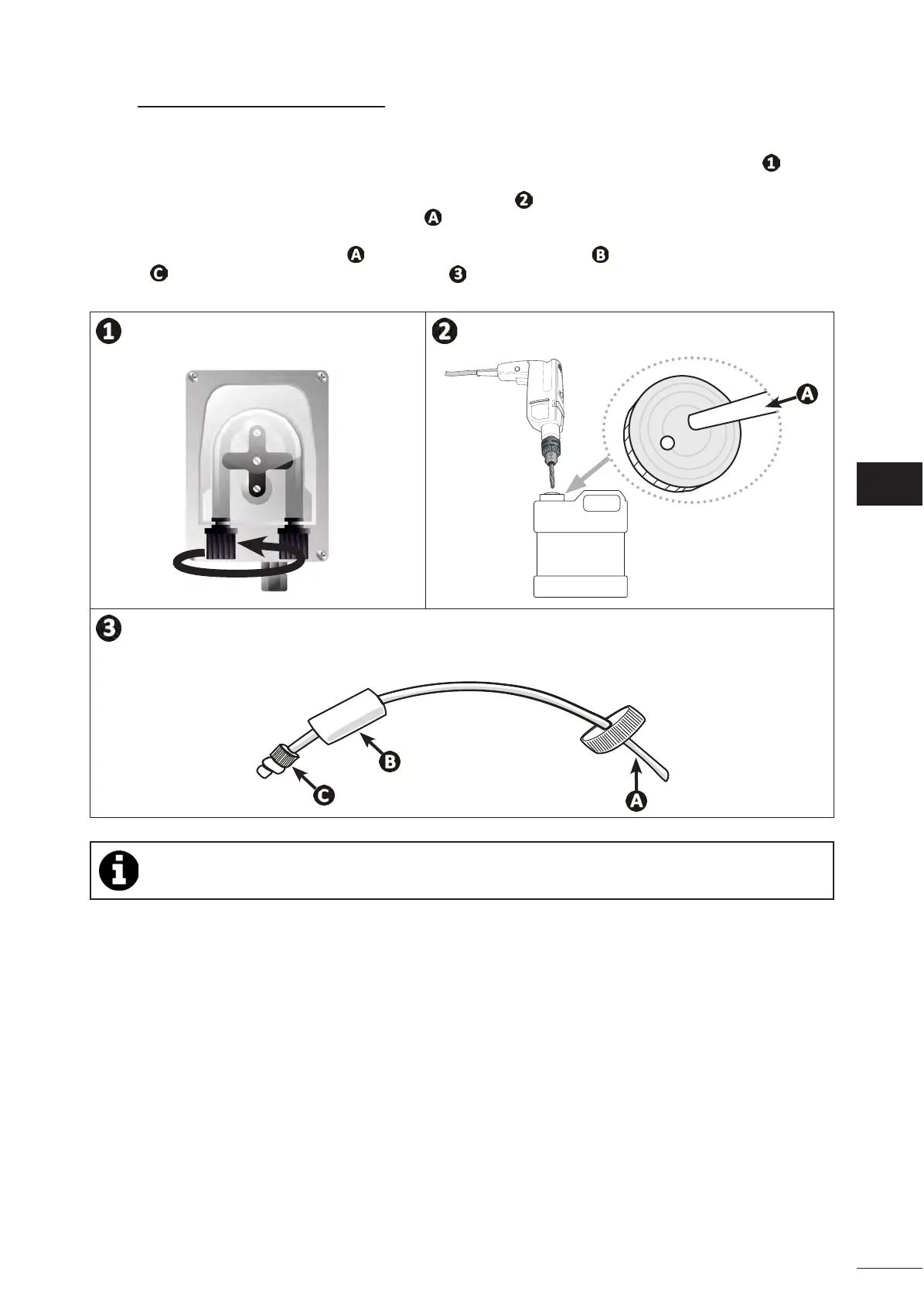 1

2

A

A

B

C

3

1

2

A

3

B

C

A