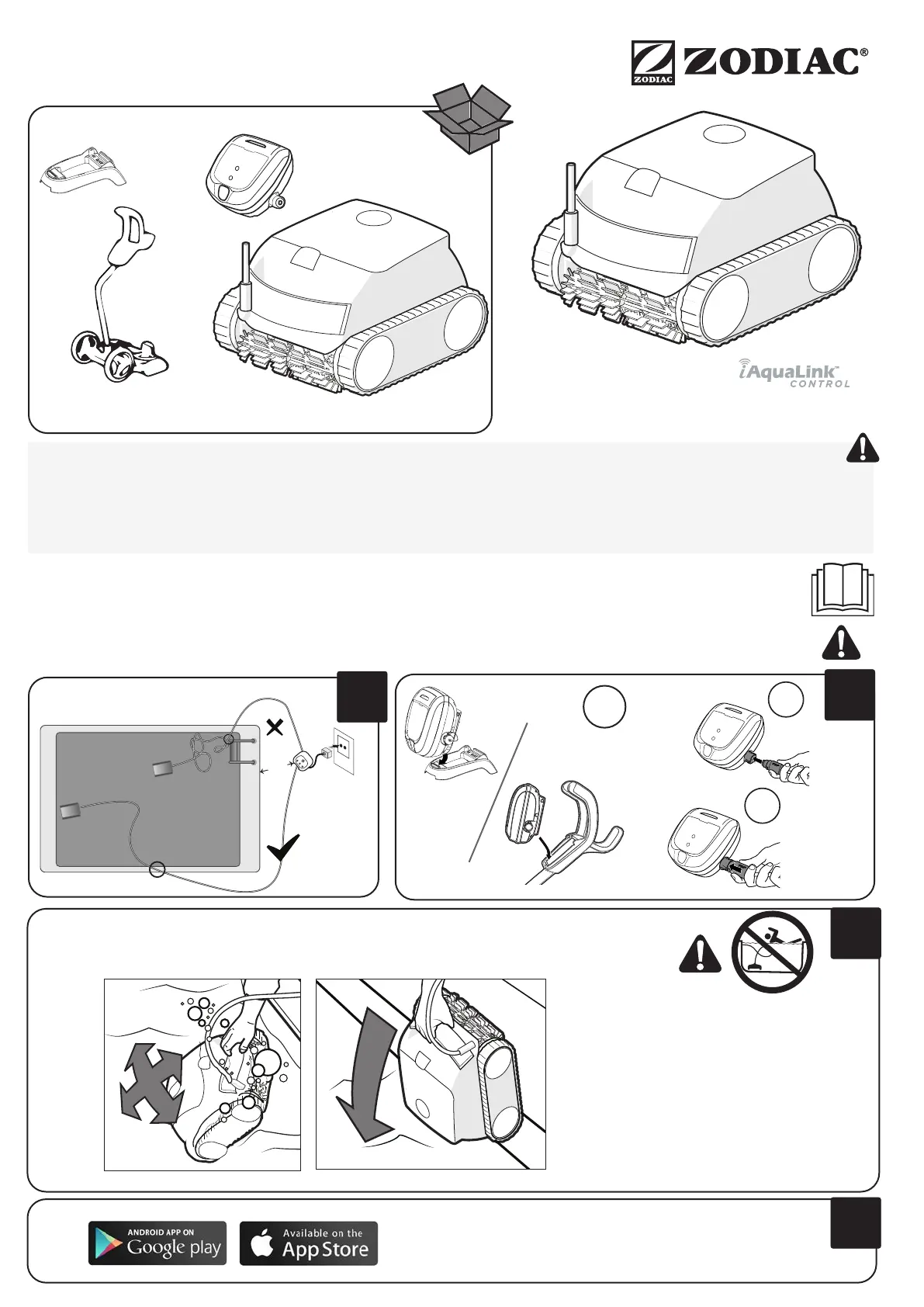 ZODIAC ZODIAC®

iAquaLink™ CONTROL

ANDROID APP ON Google play

Available on the App Store