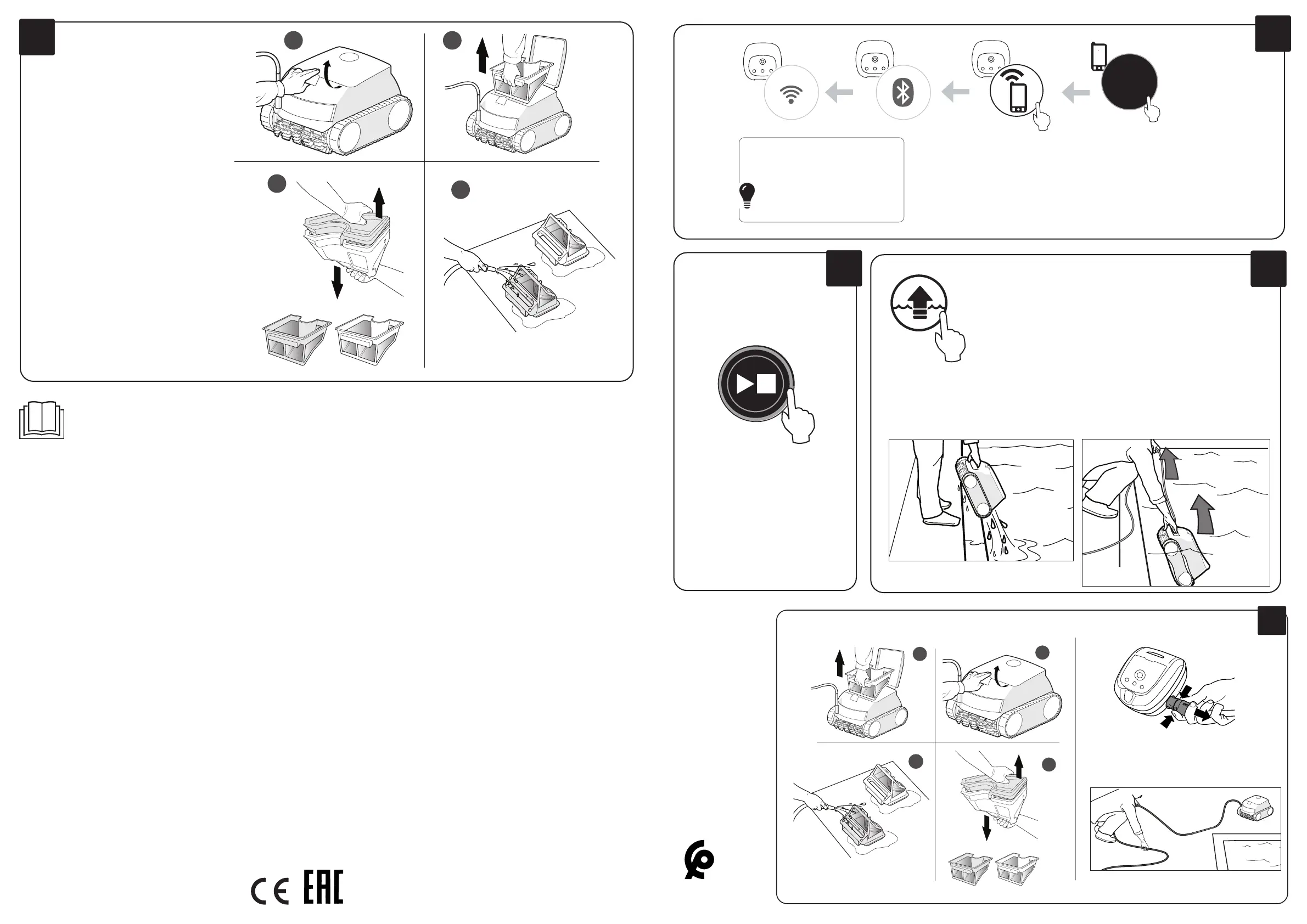 CE EAC