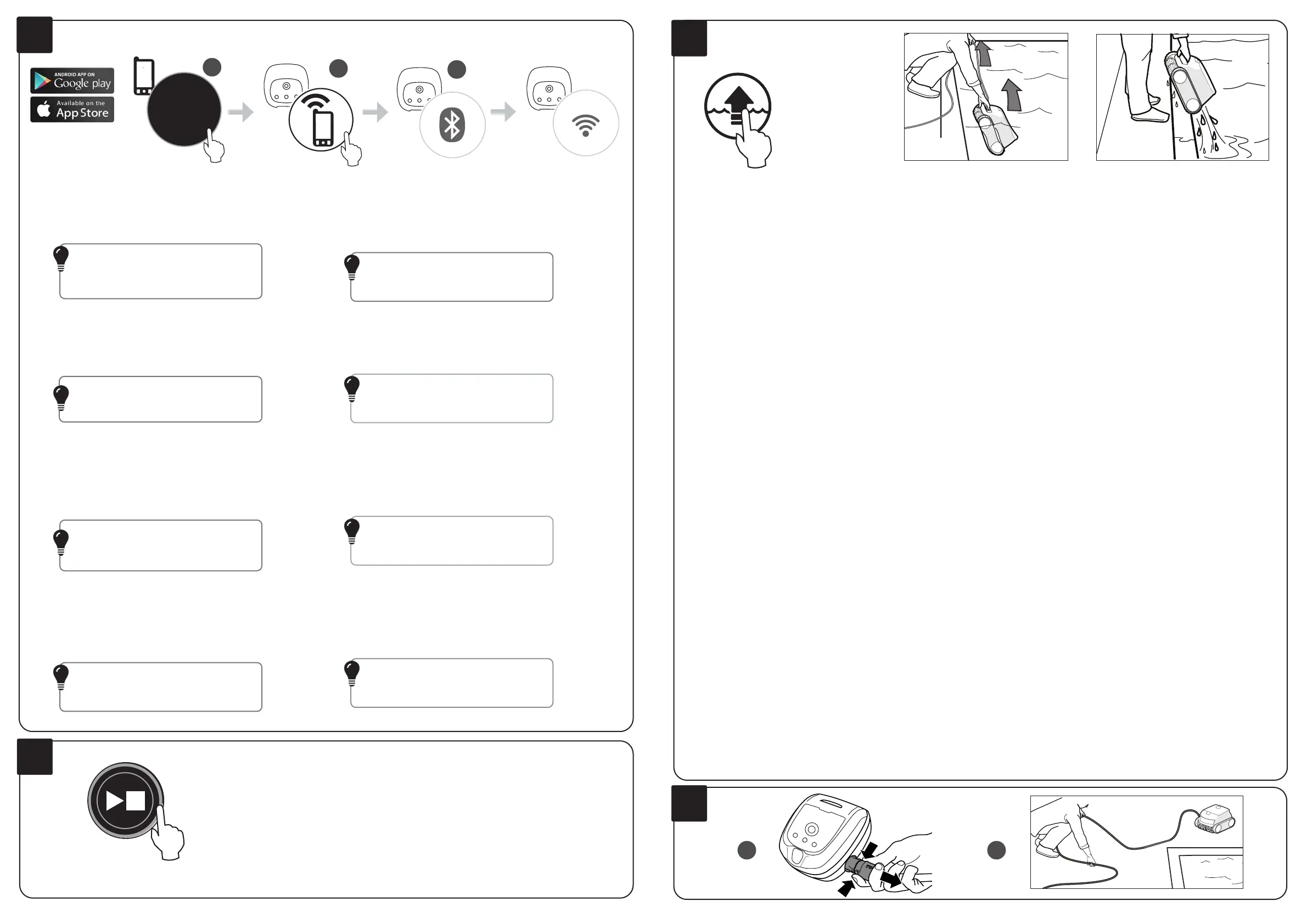 ANDROID APP ON
Google play

Available on the
App Store