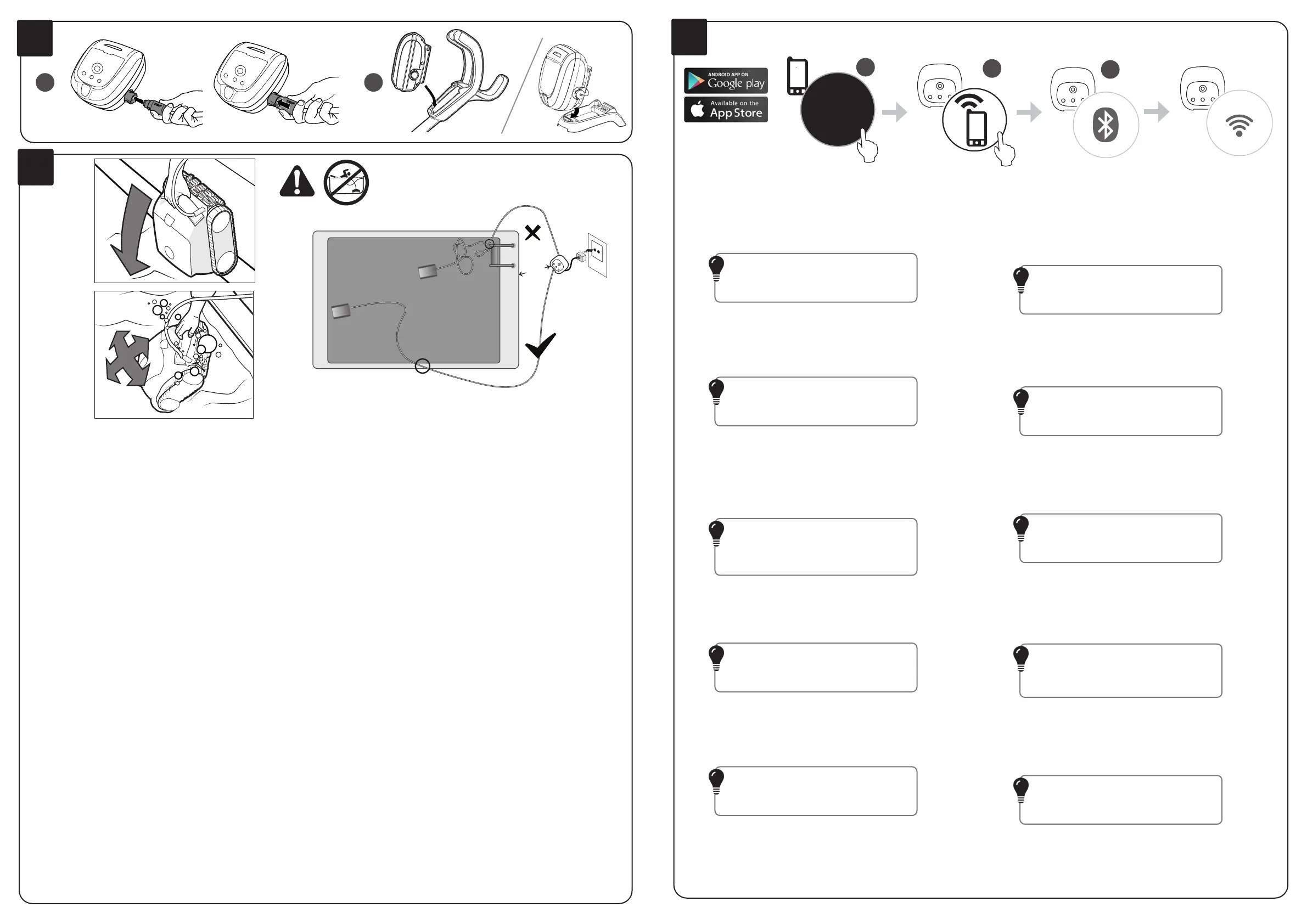 ANDROID APP ON
Google play

Available on the
App Store