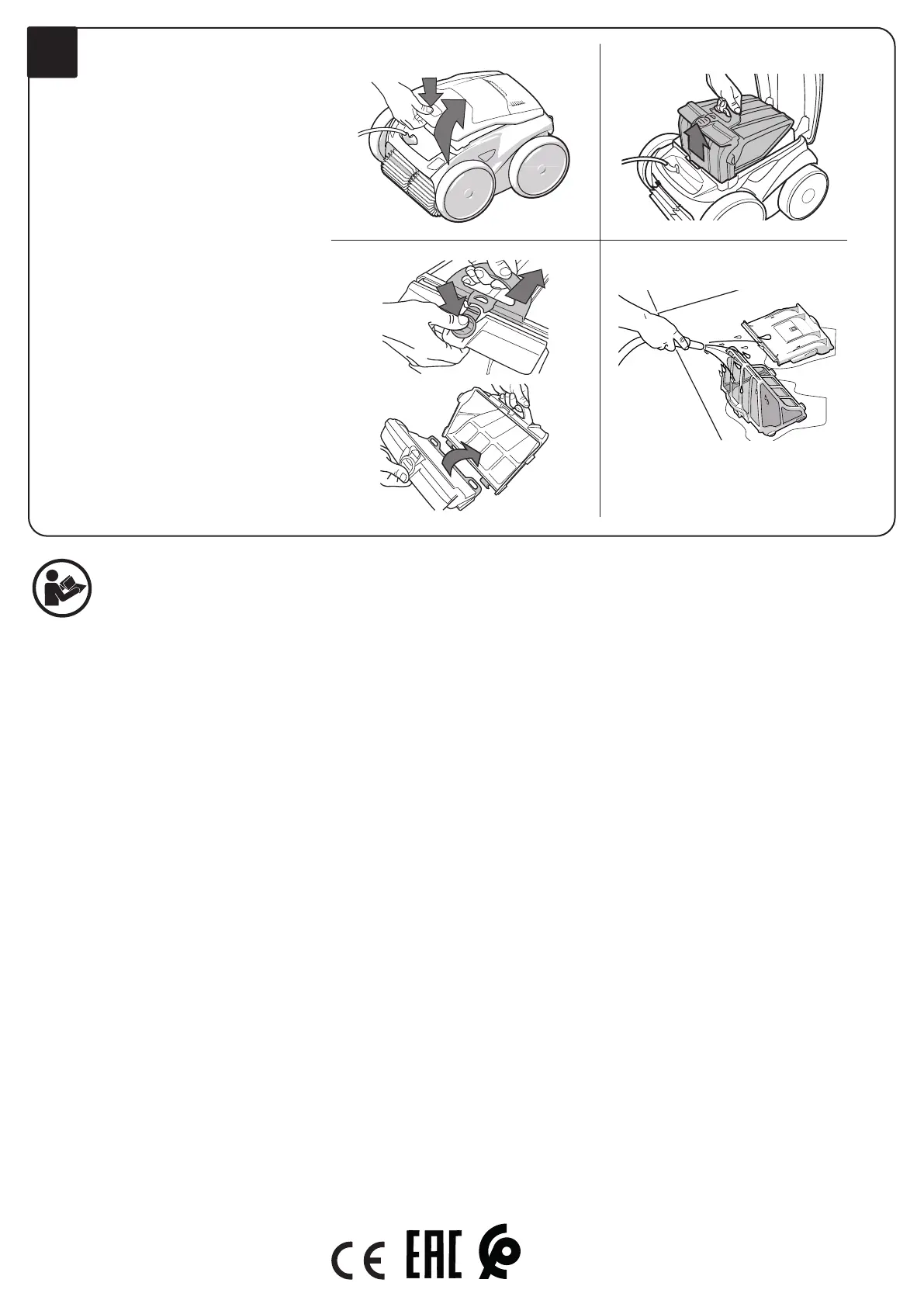 CE EAC