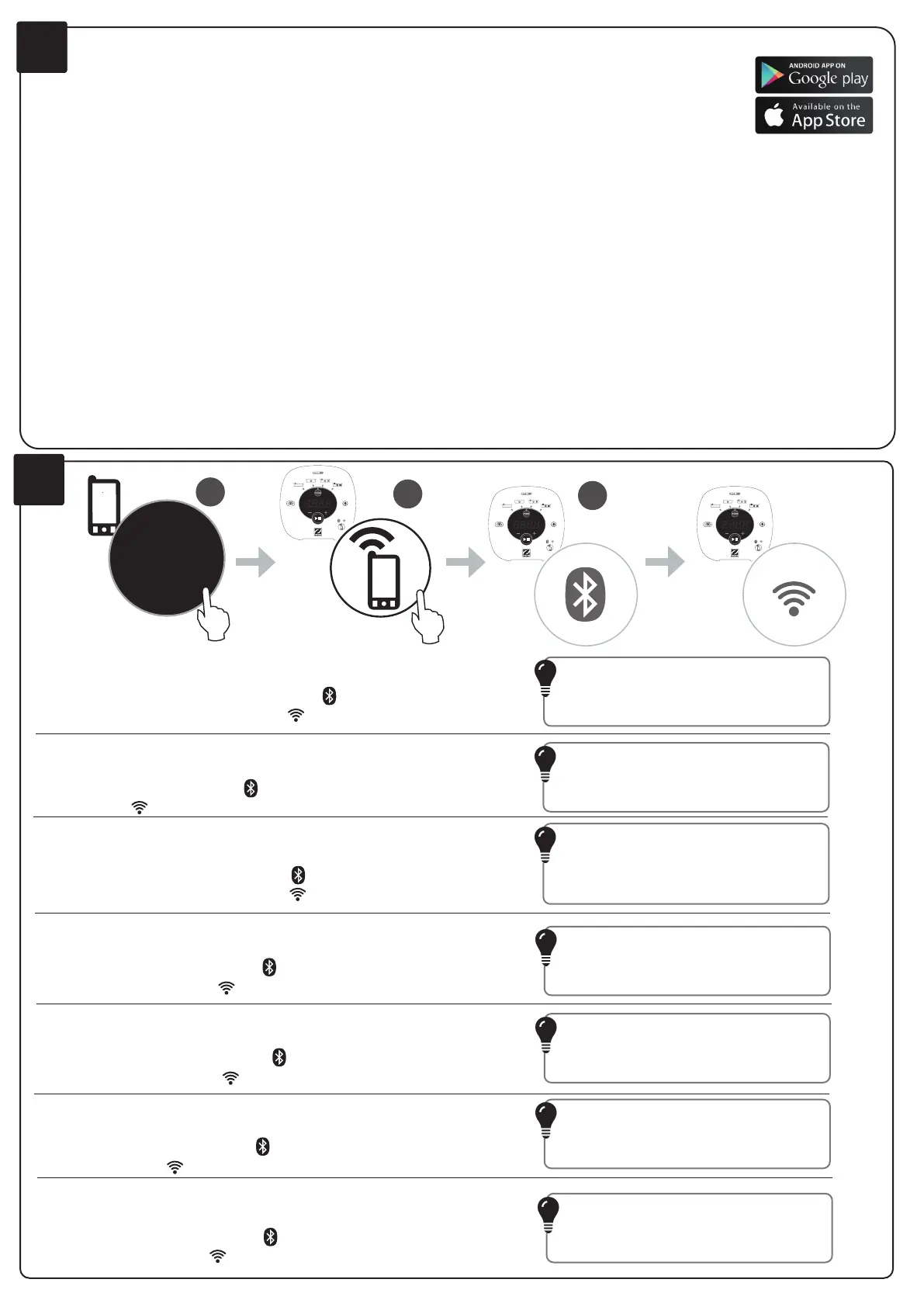 ANDROID APP ON
Google play

Available on the
App Store