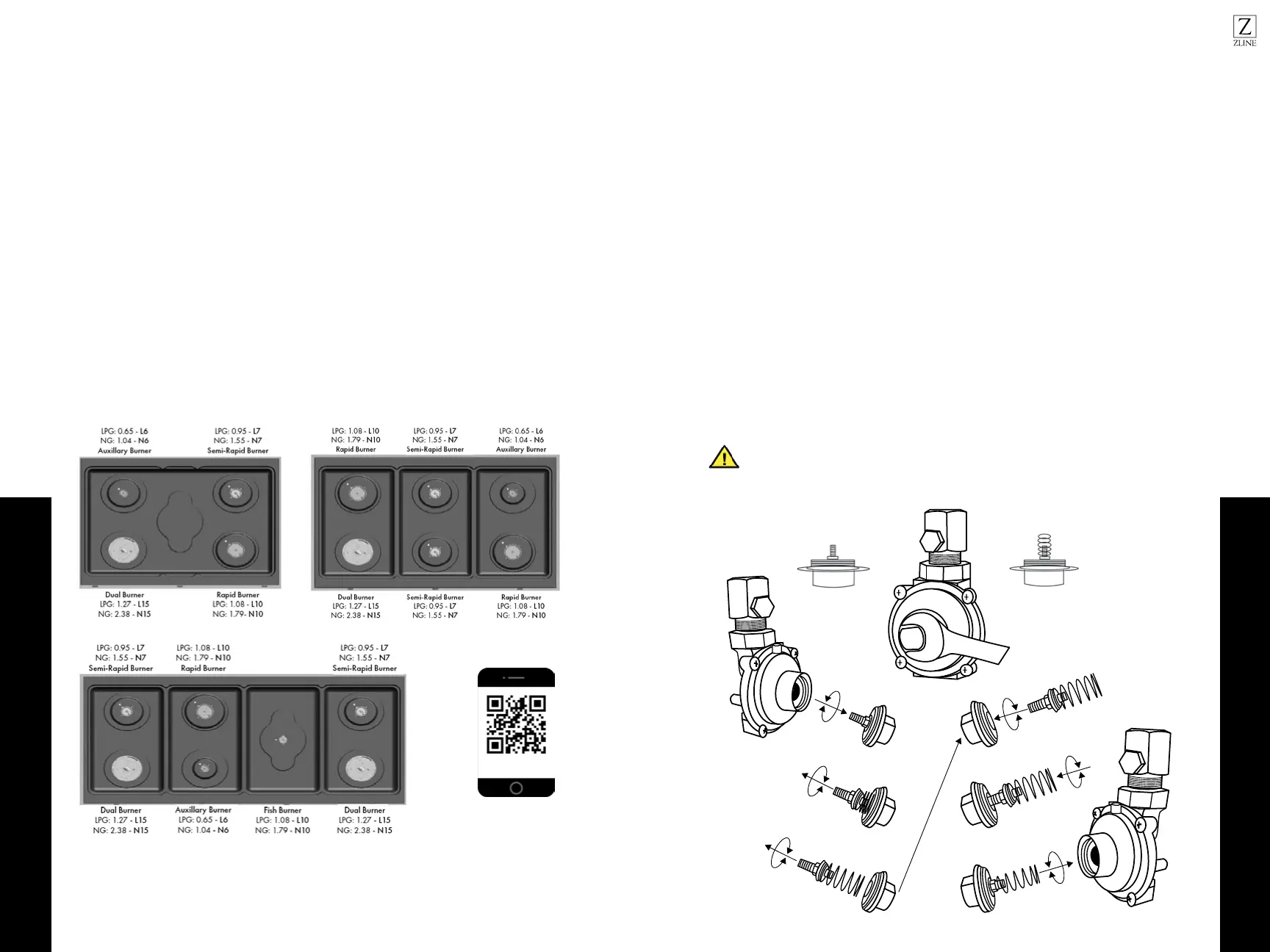 Z
ZLINE

LPG: 0.65 - L6
NG: 1.04 - N6
Auxillary Burner

LPG: 0.95 - L7
NG: 1.55 - N7
Semi-Rapid Burner

Dual Burner
LPG: 1.27 - L15
NG: 2.38 - N15

Rapid Burner
LPG: 1.08 - L10
NG: 1.79- N10

LPG: 1.08 - L10
NG: 1.79 - N10
Rapid Burner

LPG: 0.95 - L7
NG: 1.55 - N7
Semi-Rapid Burner

LPG: 0.65 - L6
NG: 1.04 - N6
Auxillary Burner

Dual Burner
LPG: 1.27 - L15
NG: 2.38 - N15

Semi-Rapid Burner
LPG: 0.95 - L7
NG: 1.55 - N7

Rapid Burner
LPG: 1.08 - L10
NG: 1.79 - N10

LPG: 0.95 - L7
NG: 1.55 - N7
Semi-Rapid Burner

LPG: 1.08 - L10
NG: 1.79 - N10
Rapid Burner

LPG: 0.95 - L7
NG: 1.55 - N7
Semi-Rapid Burner

Dual Burner
LPG: 1.27 - L15
NG: 2.38 - N15

Auxillary Burner
LPG: 0.65 - L6
NG: 1.04 - N6

Fish Burner
LPG: 1.08 - L10
NG: 1.79 - N10

Dual Burner
LPG: 1.27 - L15
NG: 2.38 - N15